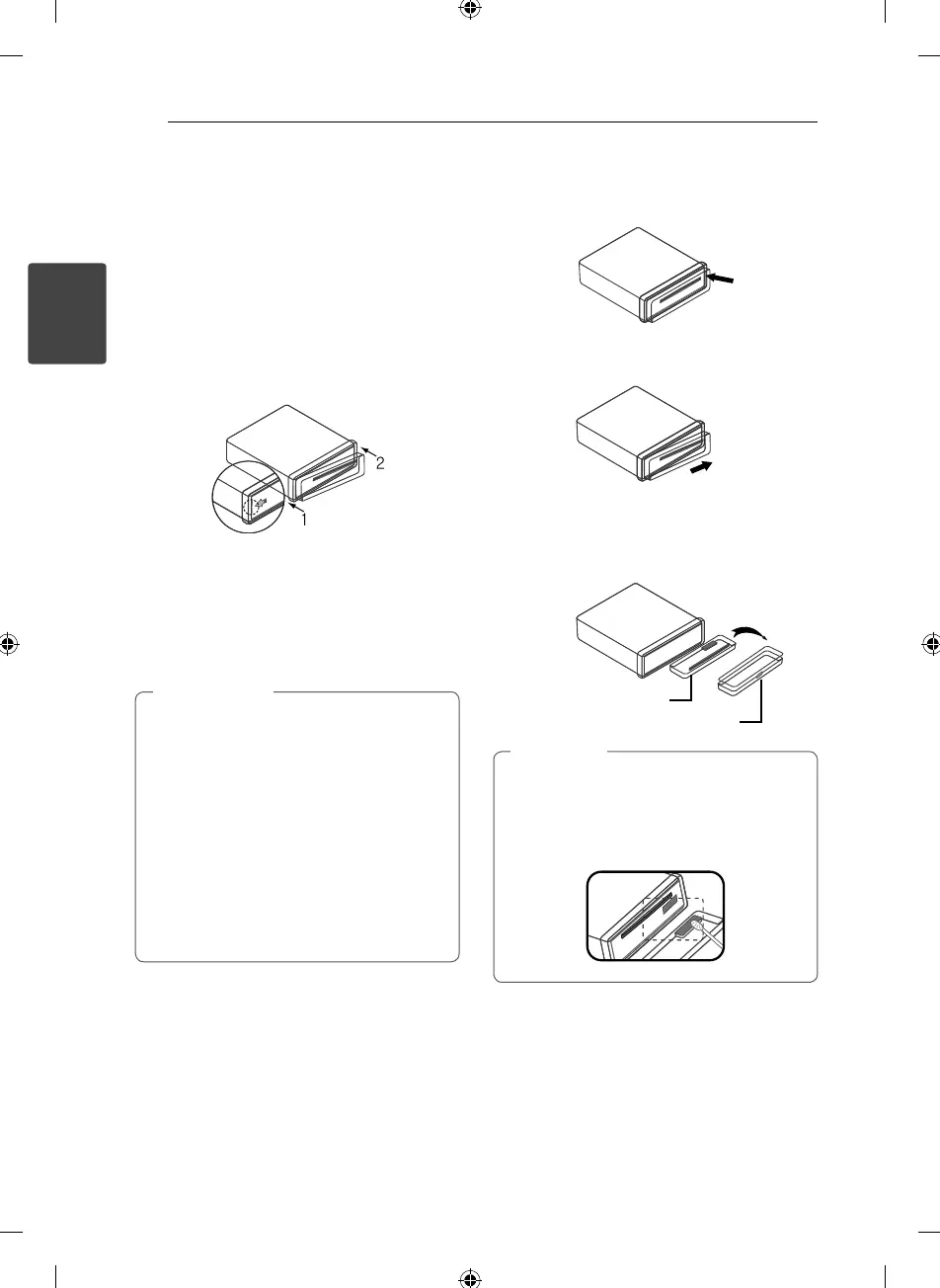 2

1