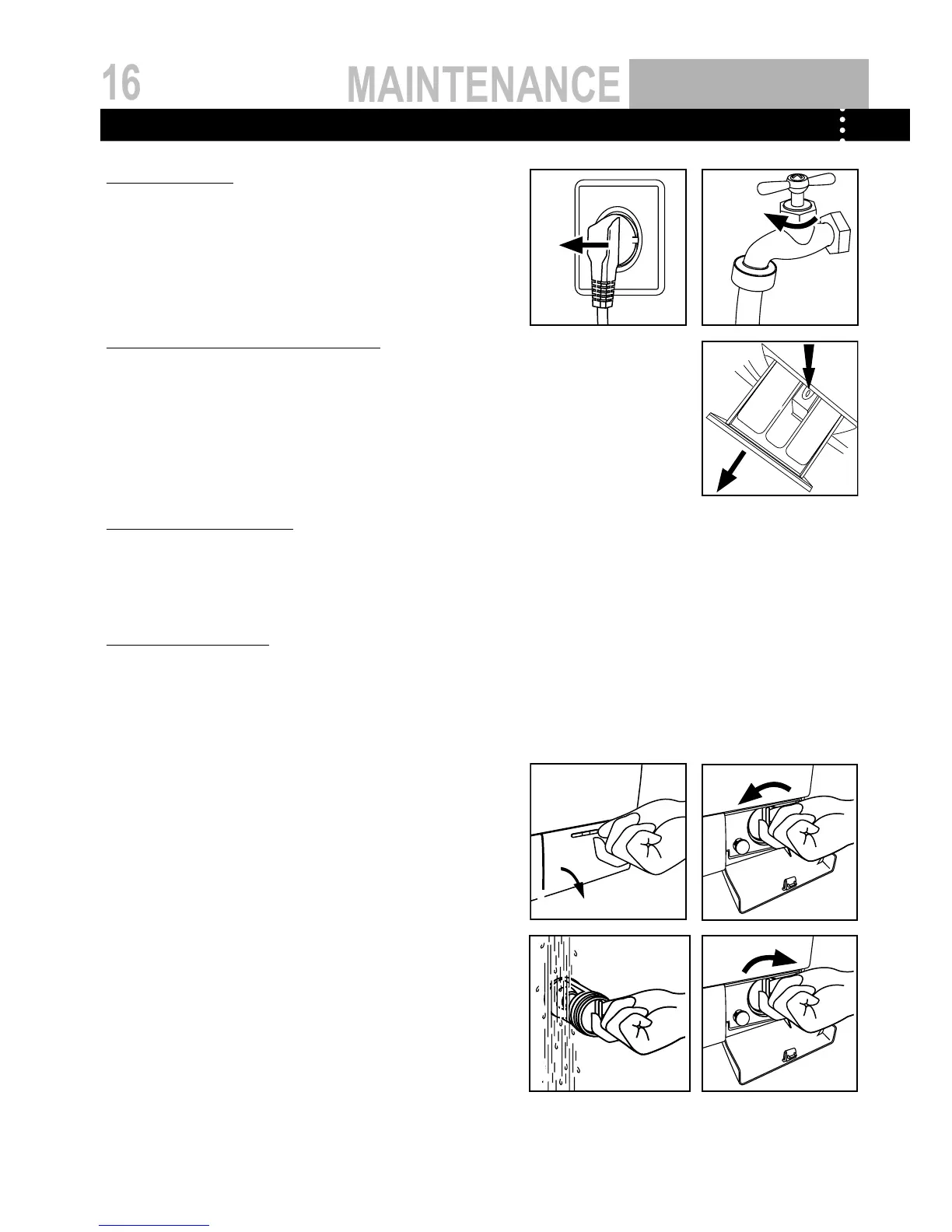 16

MAINTENANCE