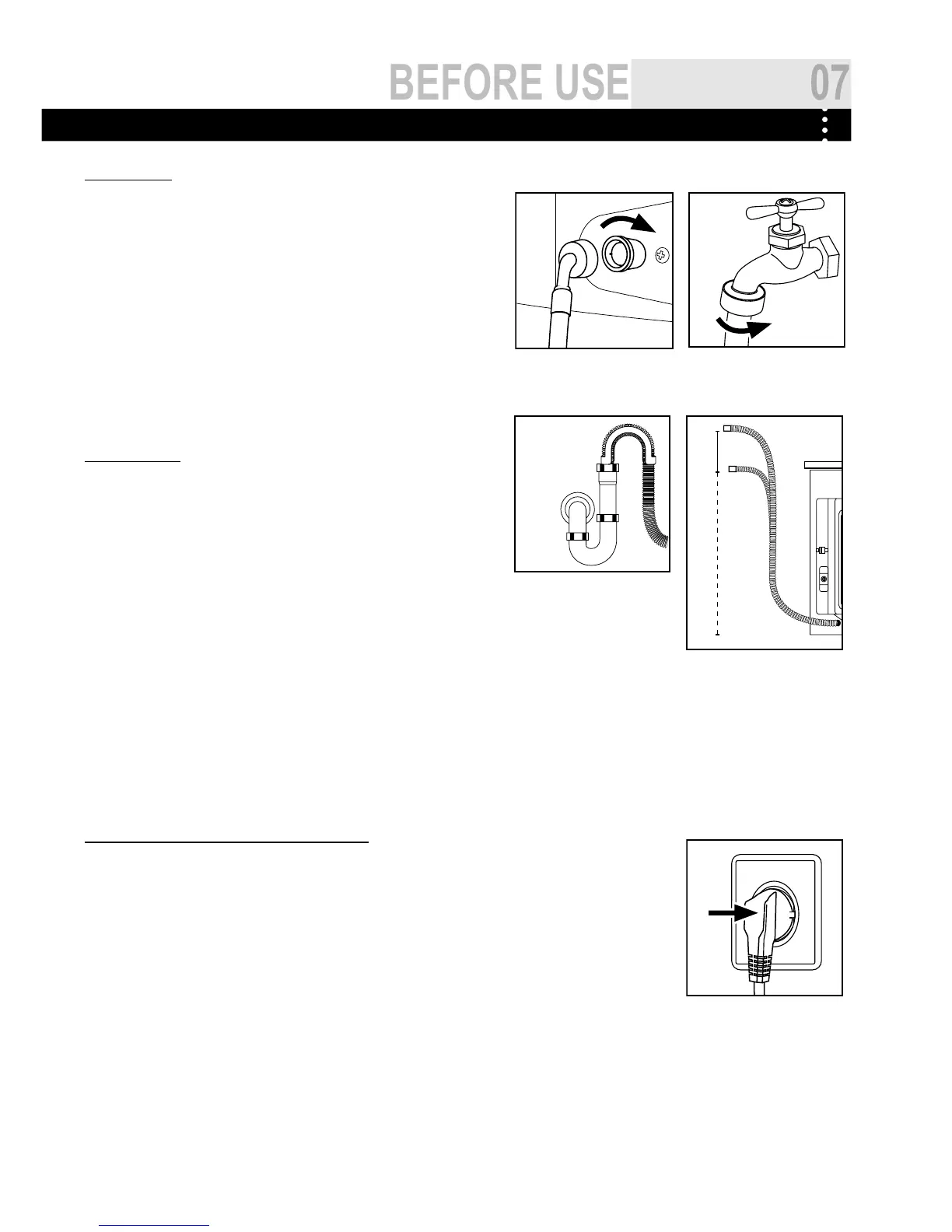 BEFORE USE 07