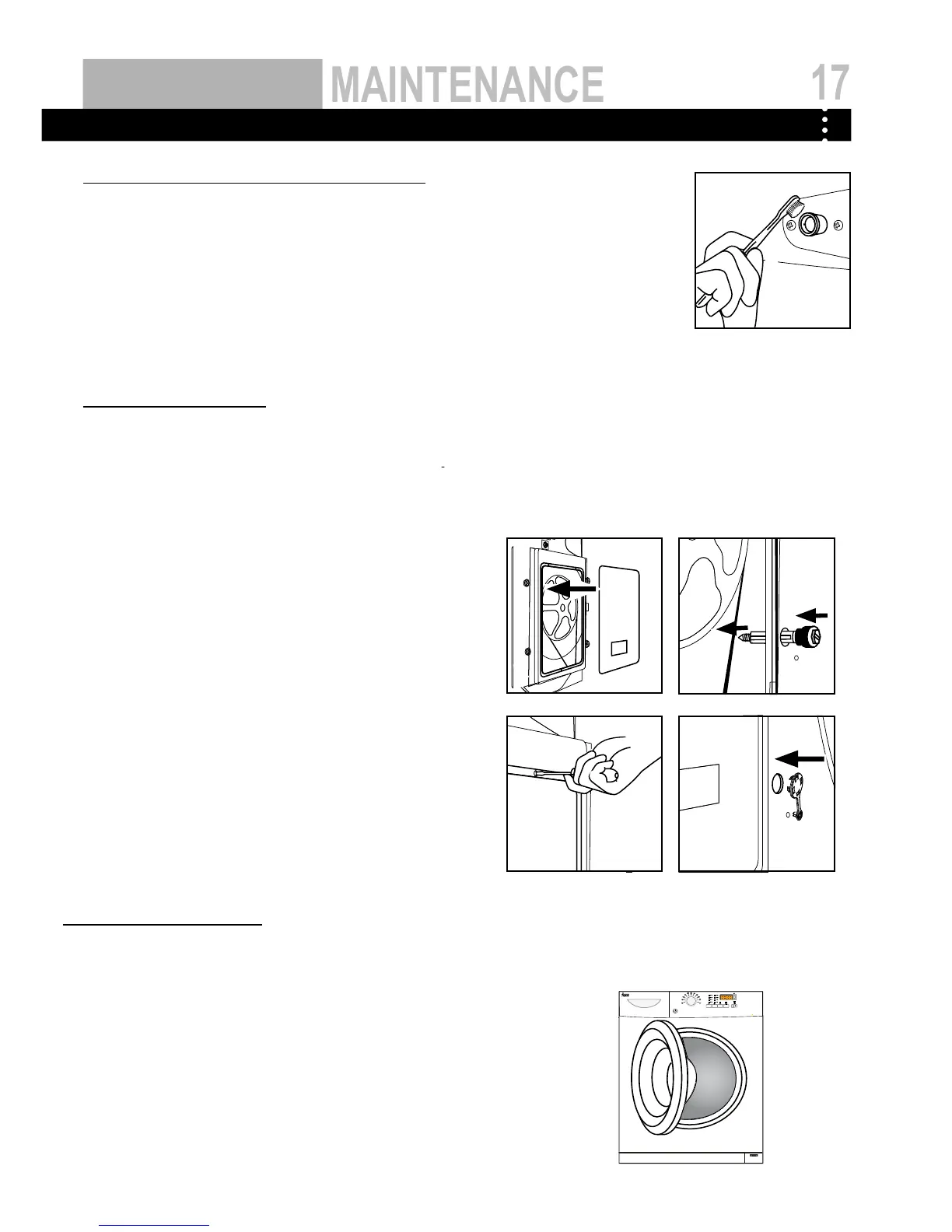 MAINTENANCE 17