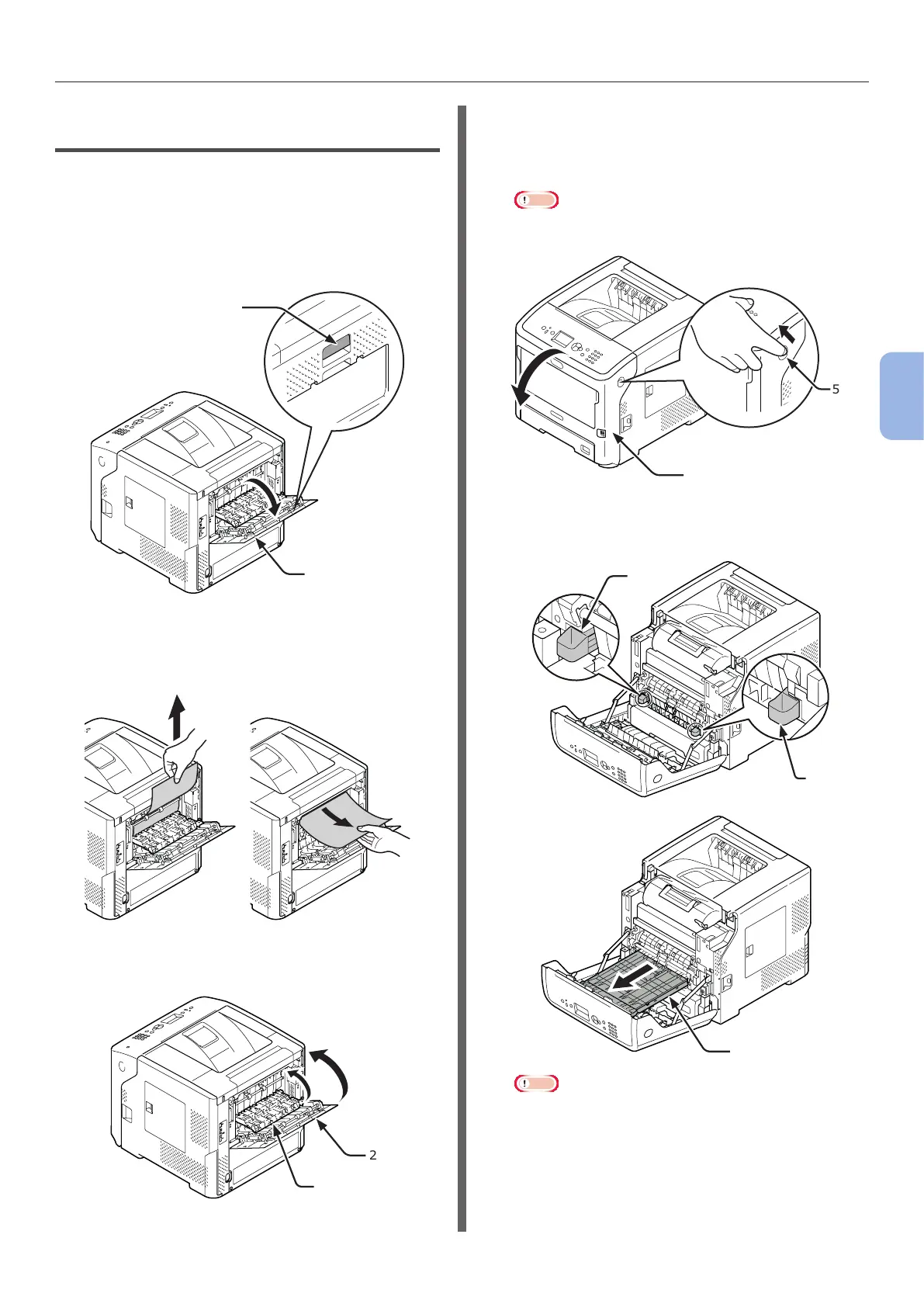 5

2