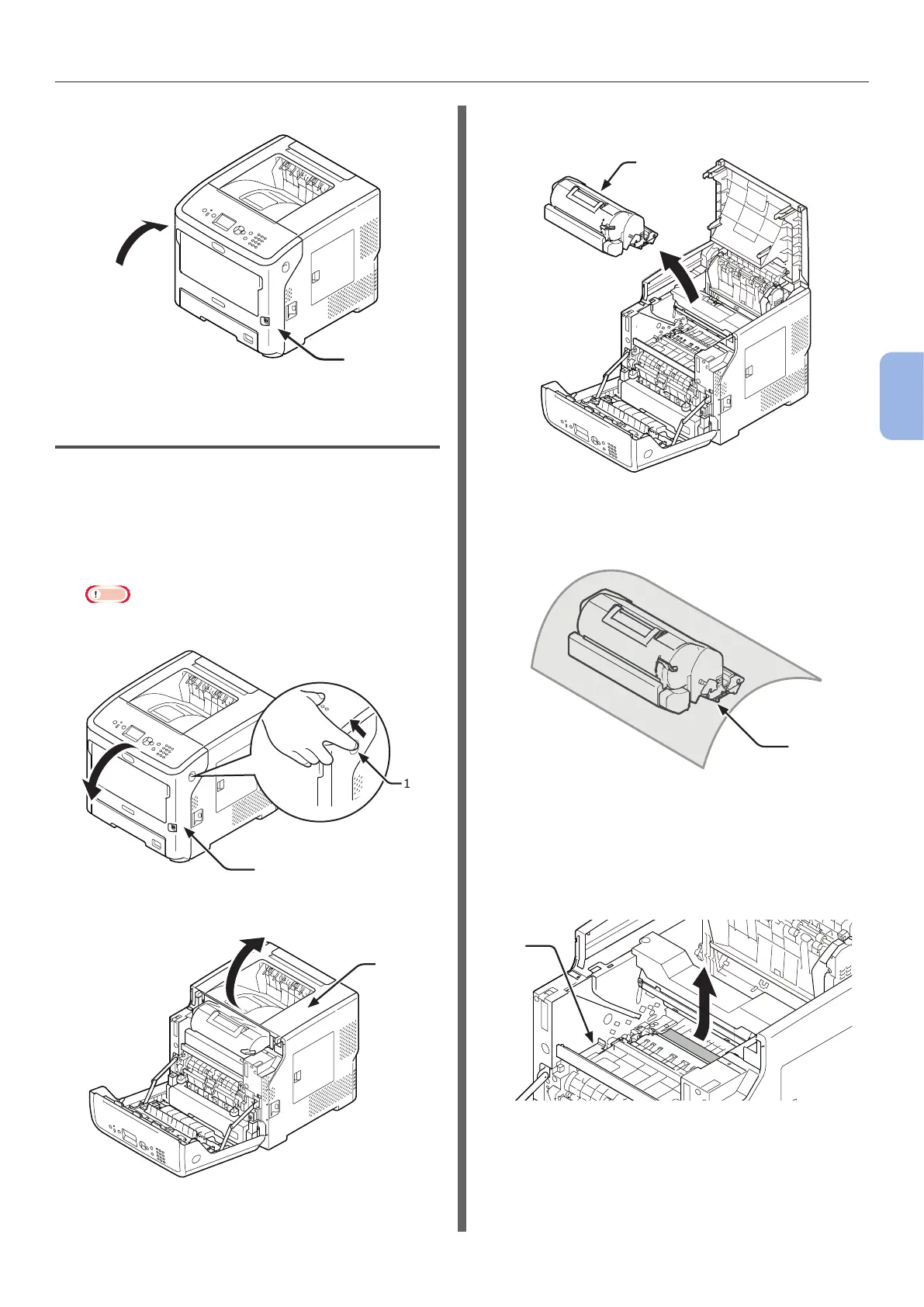 1