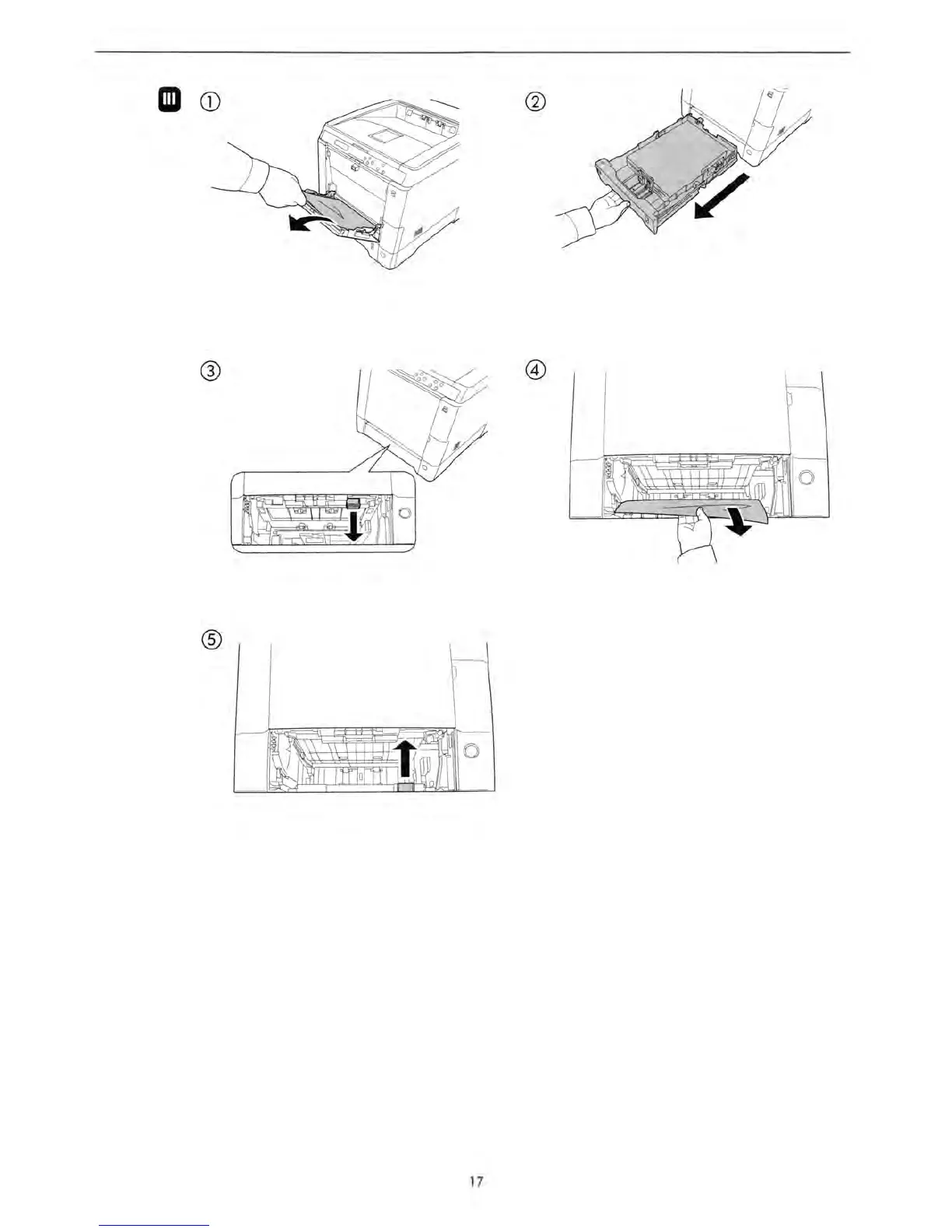 III ①

②

③

④

⑤

17