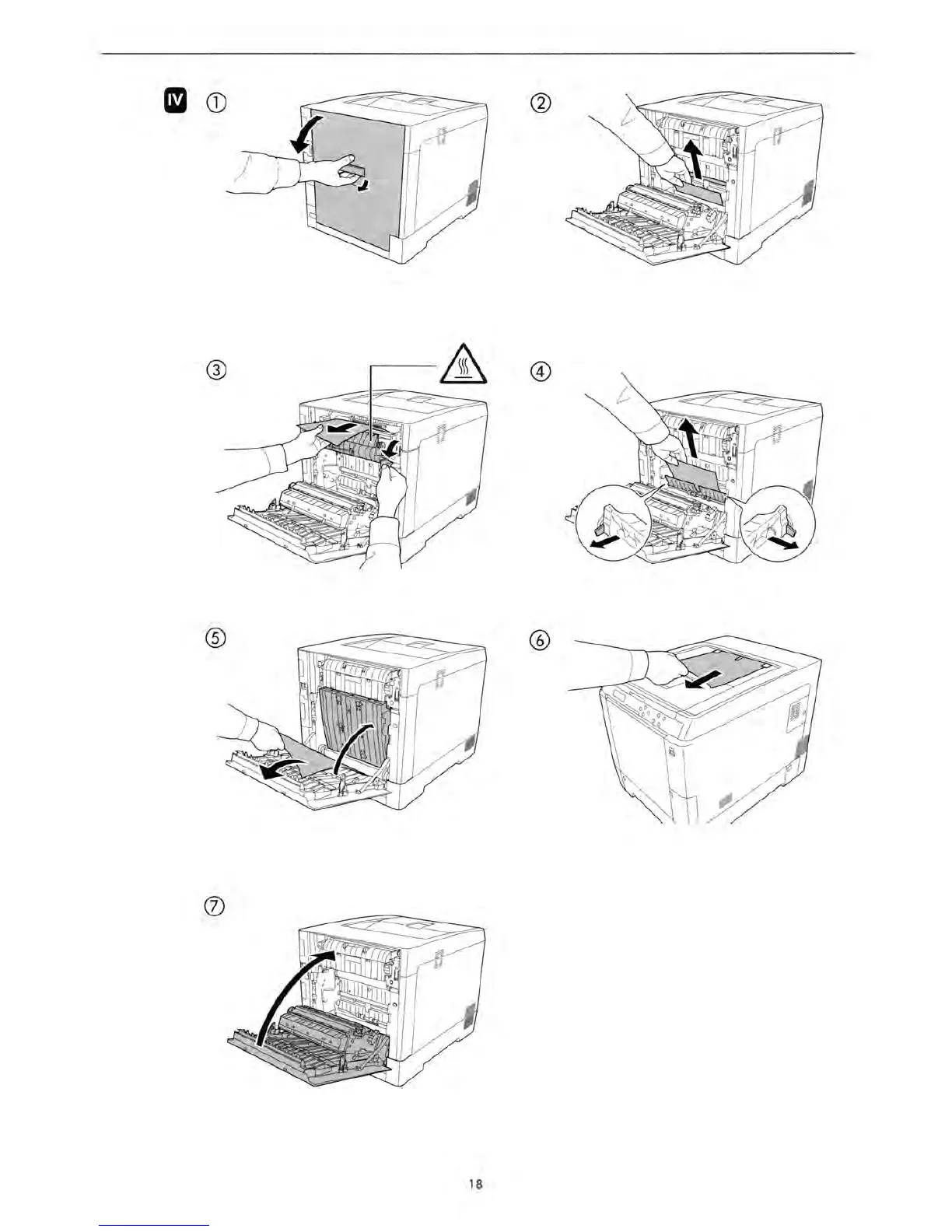 IV ① ②

③ ④

⑤ ⑥

⑦

18