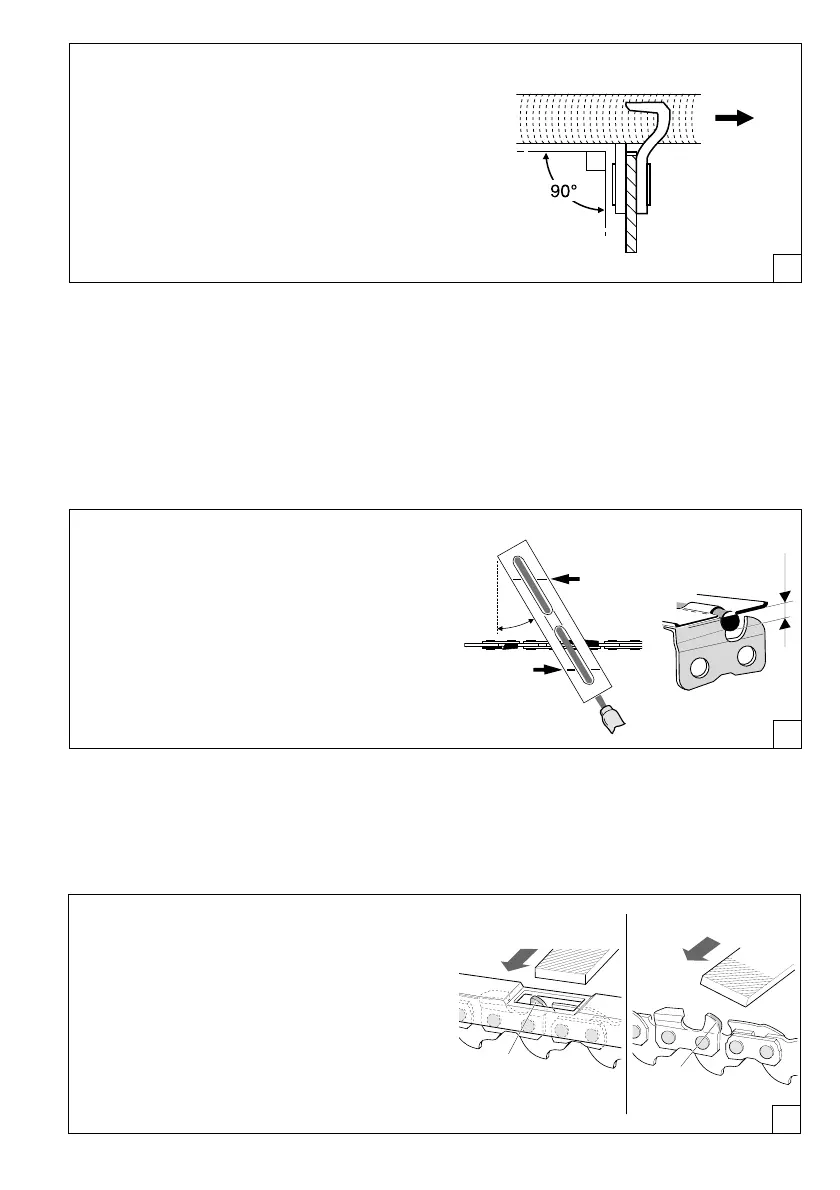 90°