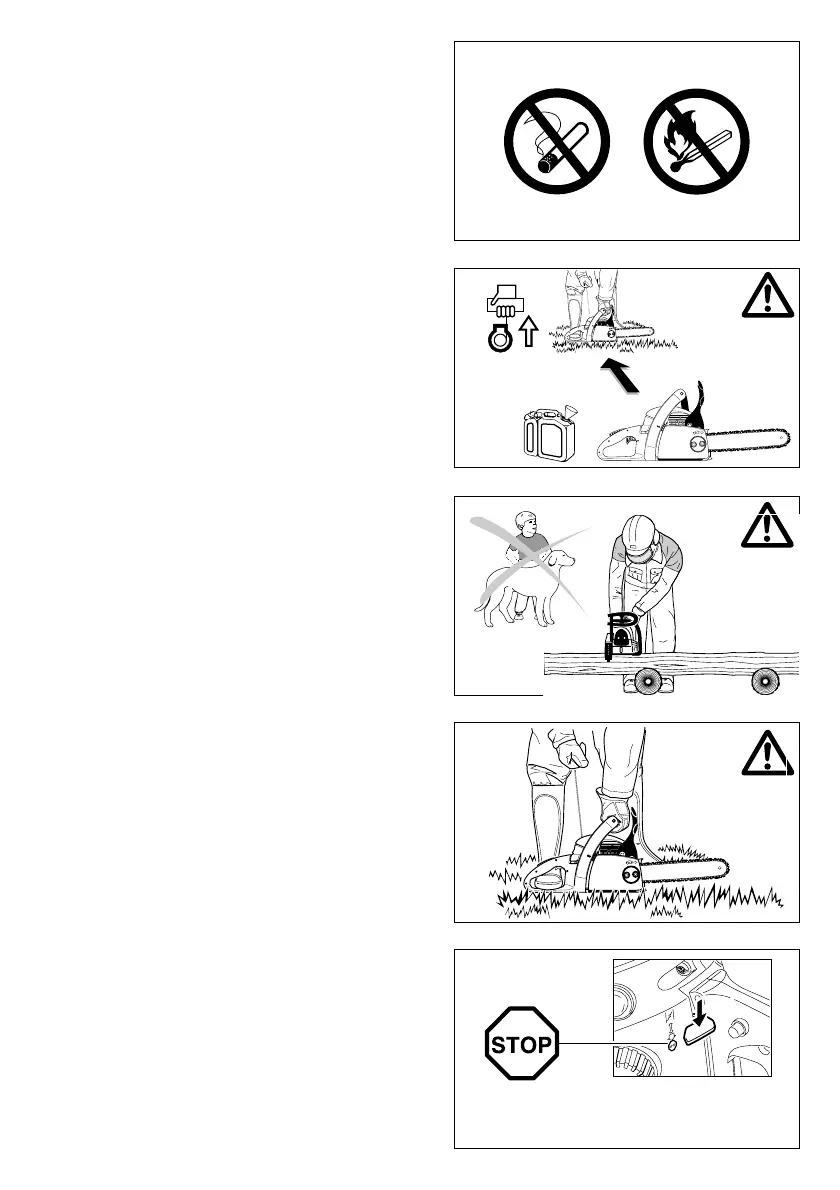 STOP