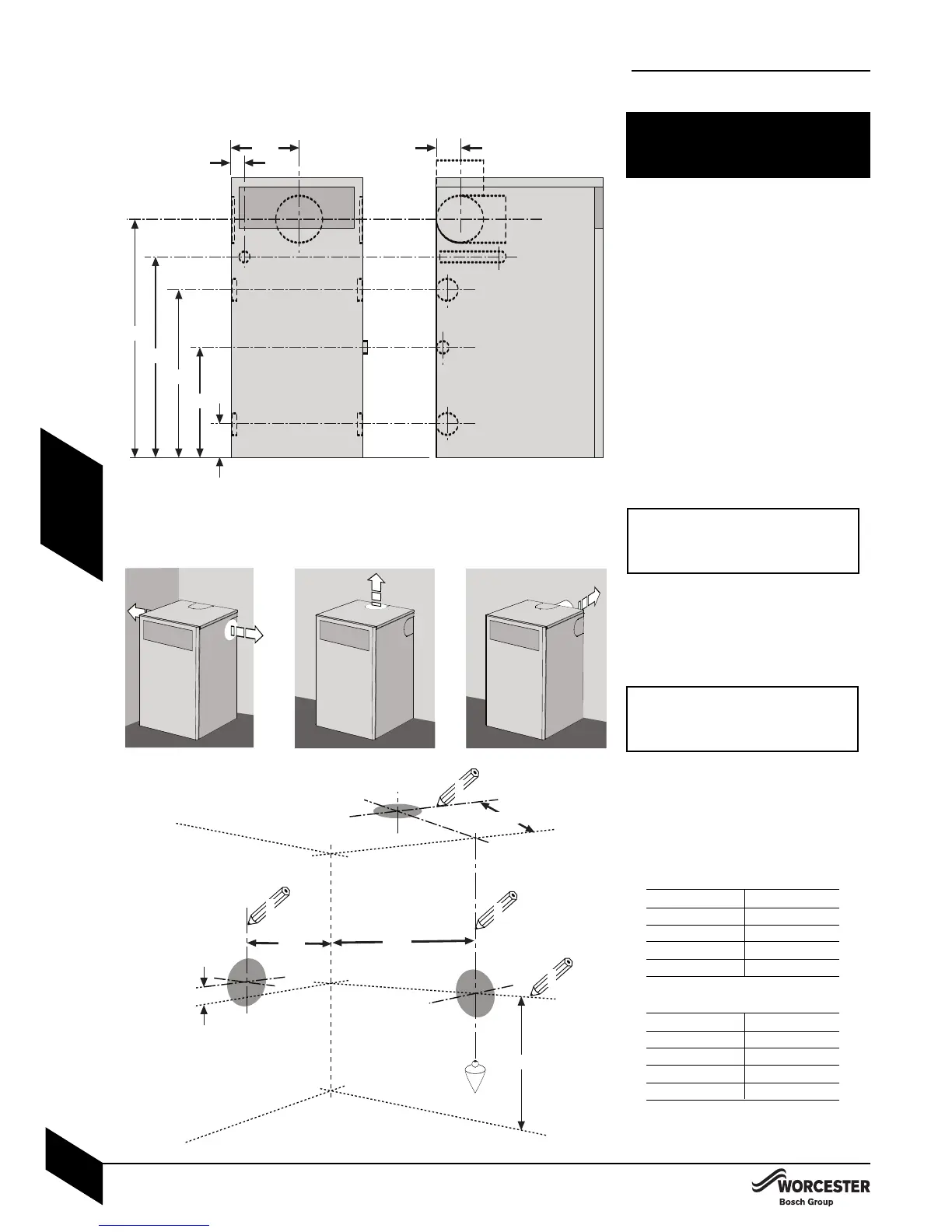 WORCESTER
Bosch Group