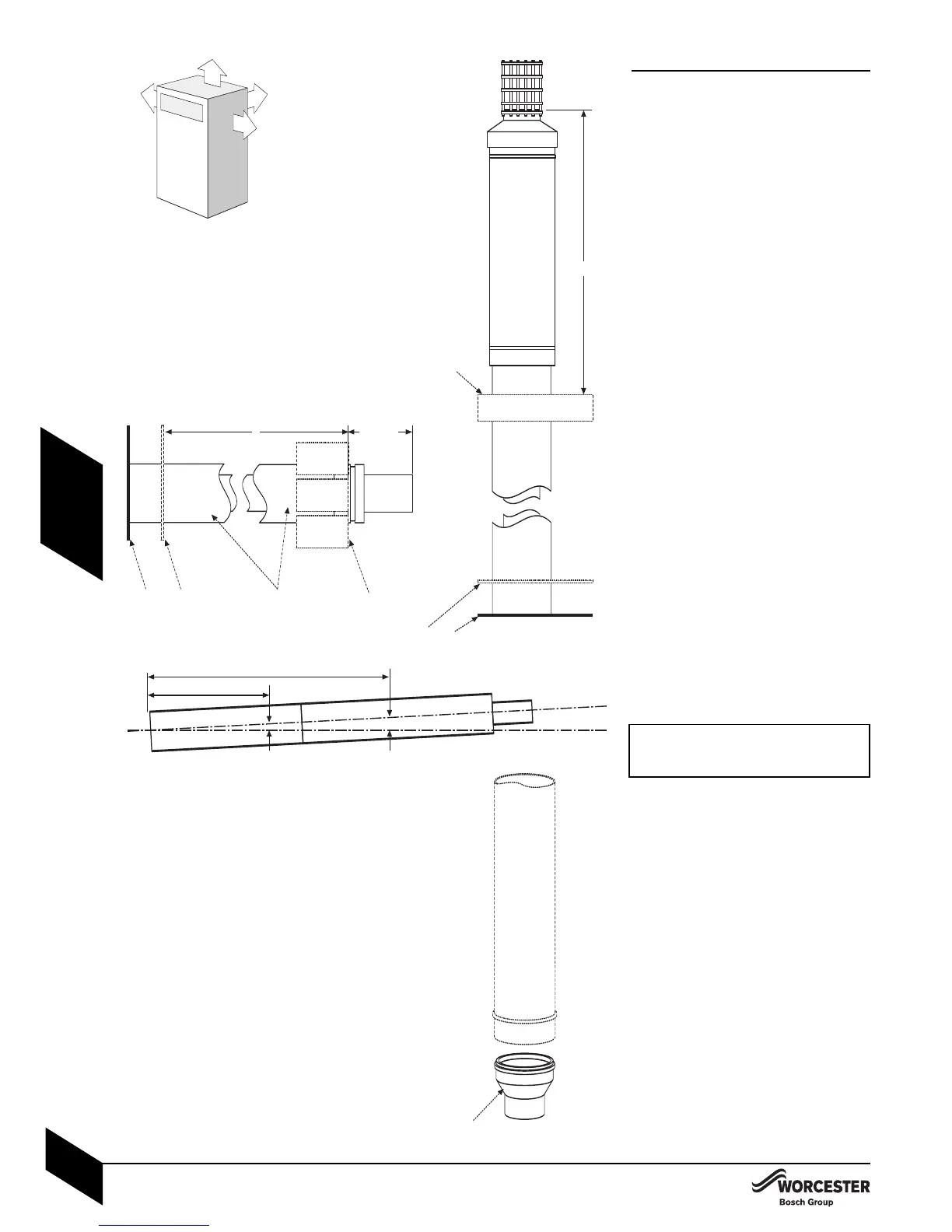 WORCESTER
Bosch Group