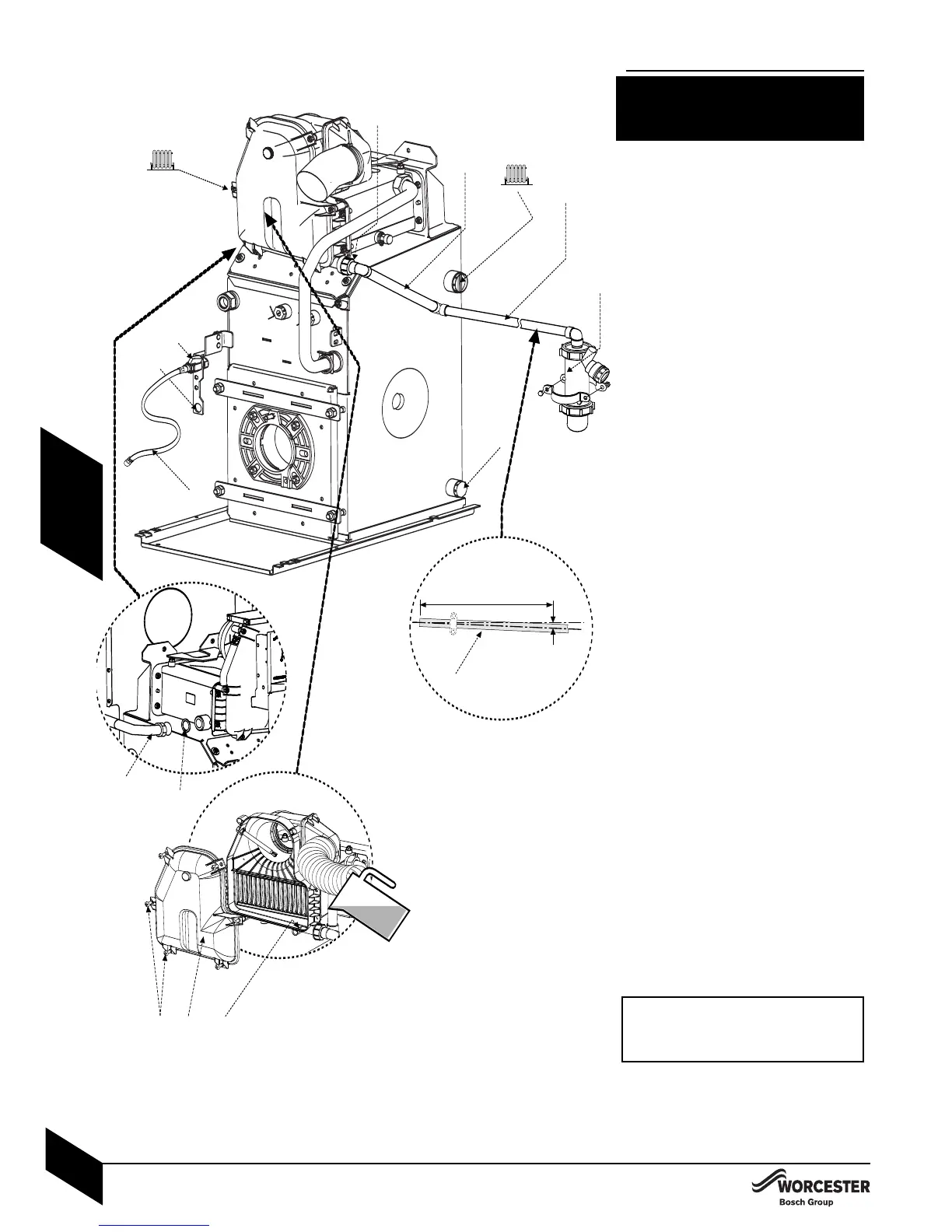 WORCESTER
Bosch Group