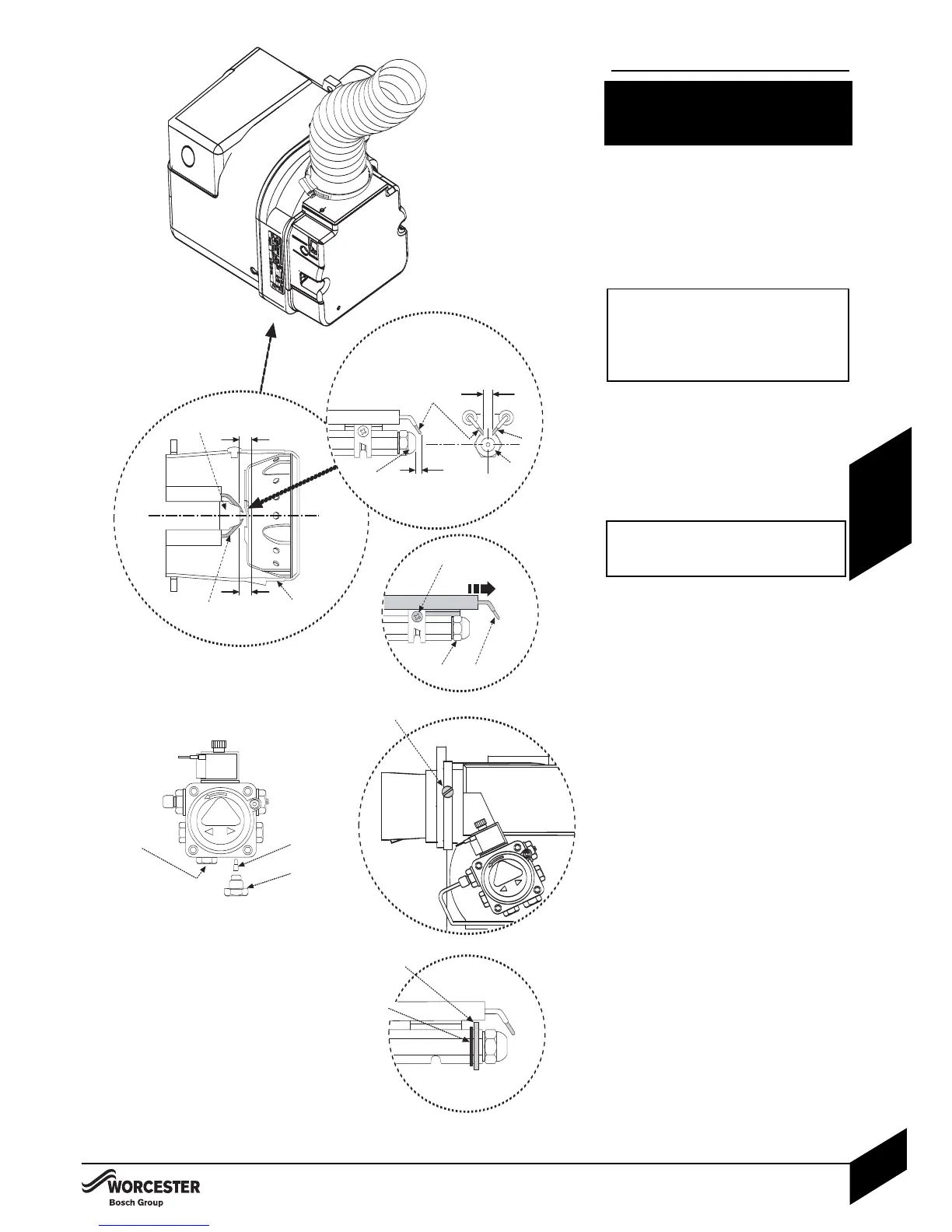 WORCESTER
Bosch Group