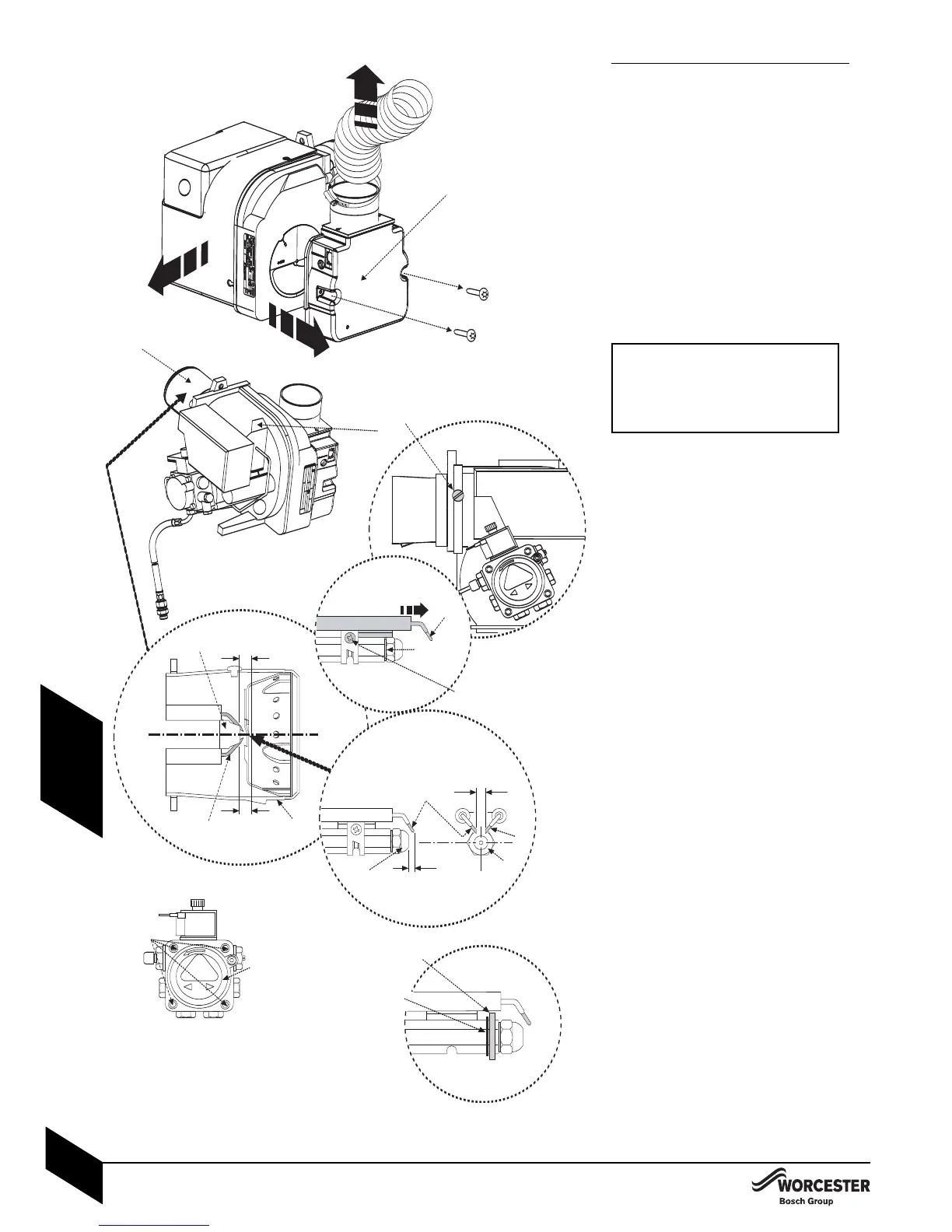 WORCESTER
Bosch Group