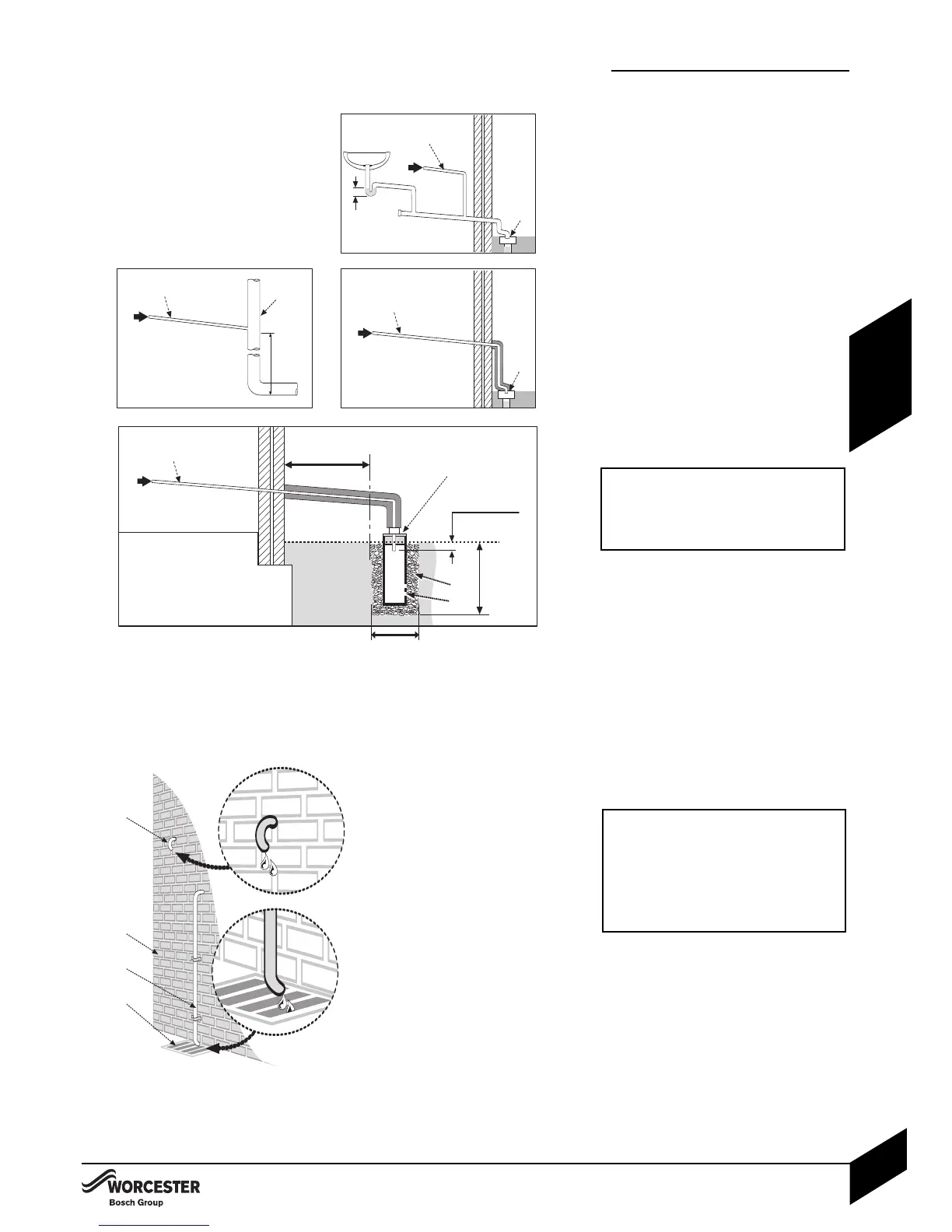 WORCESTER
Bosch Group