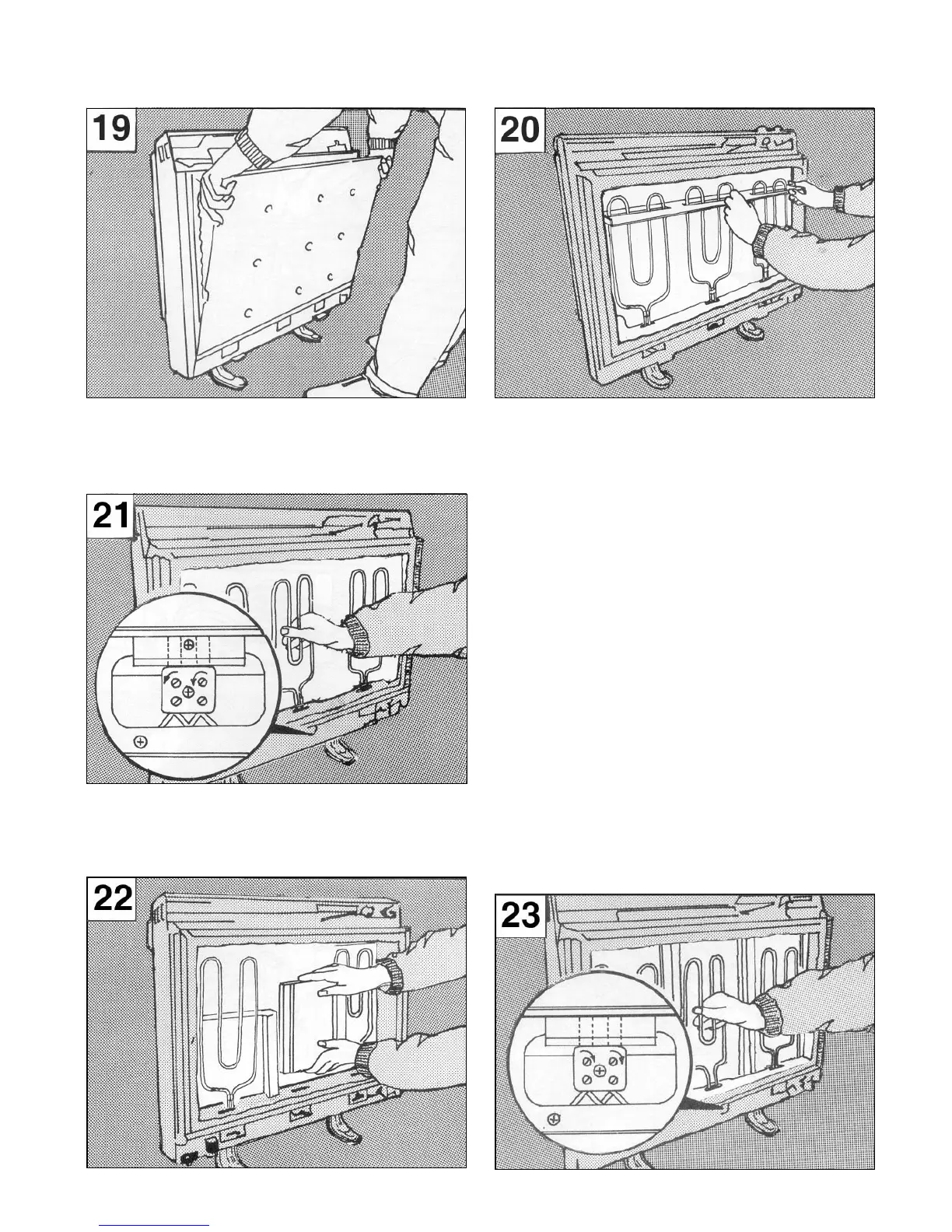 19

20

21

22

23