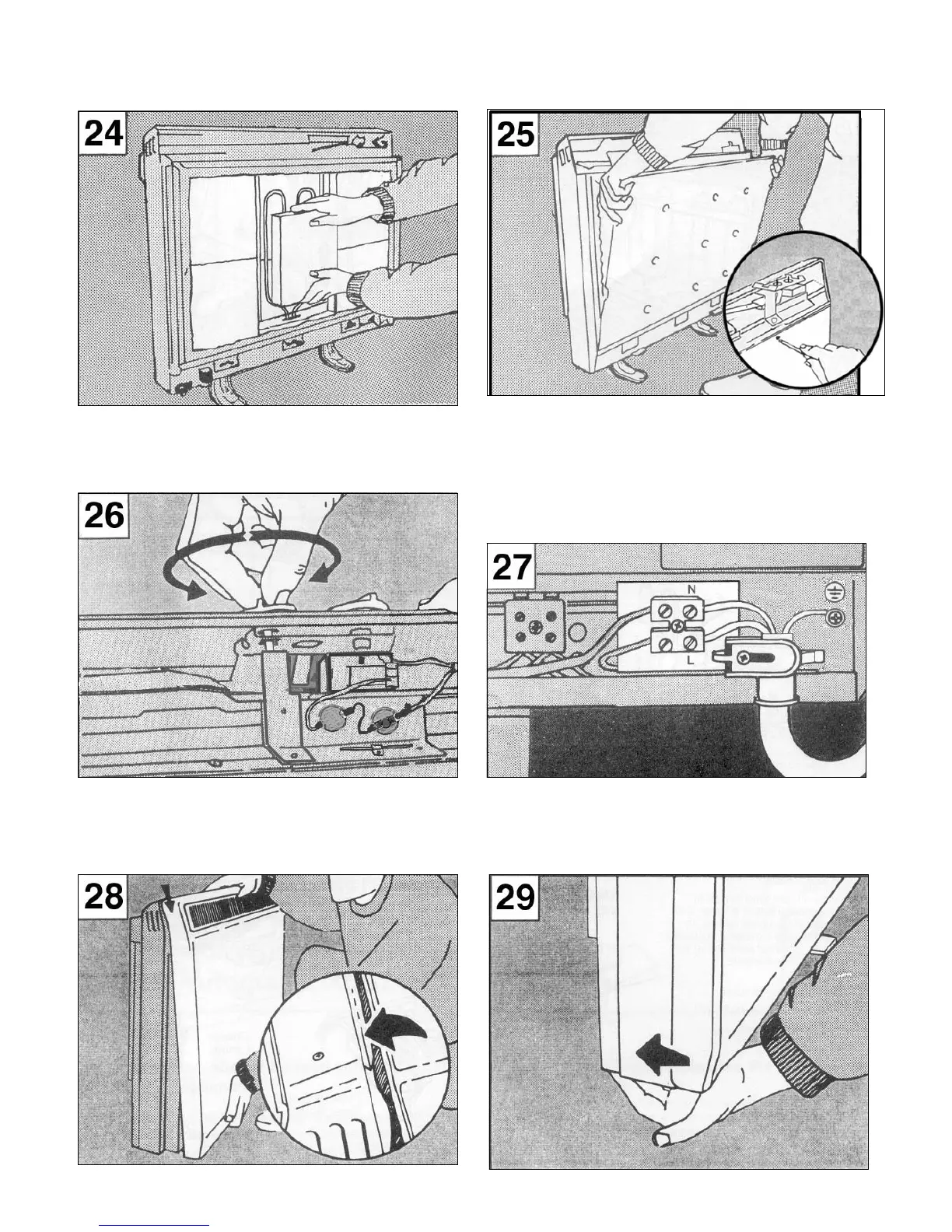 24

25

26

27

N

L

28

29