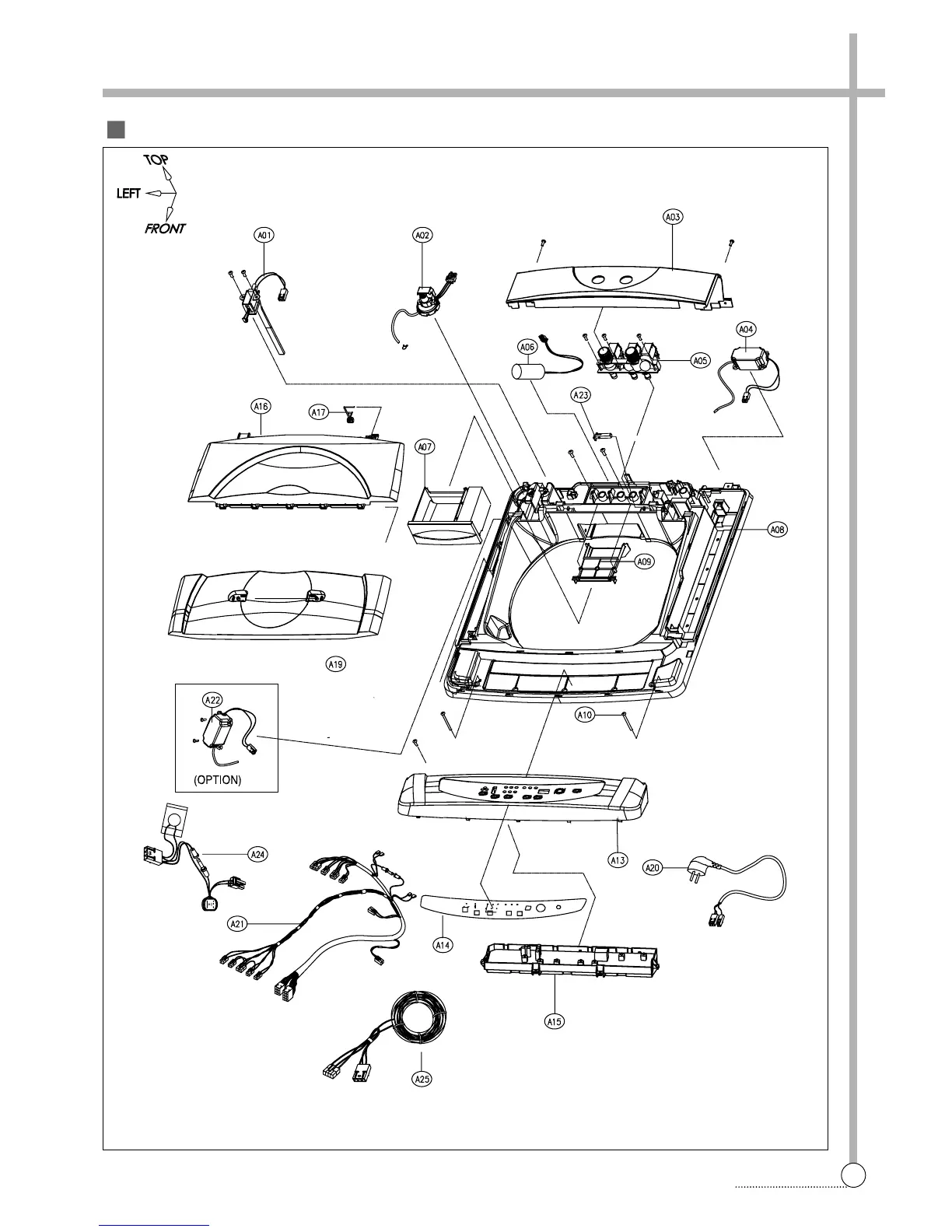 TOP
LEFT
FRONT

A01
A02
A03
A04
A05
A06
A23
A16
A17
A07
A08
A09
A19
A22
(OPTION)
A10
A13
A24
A20
A21
A14
A15
A25