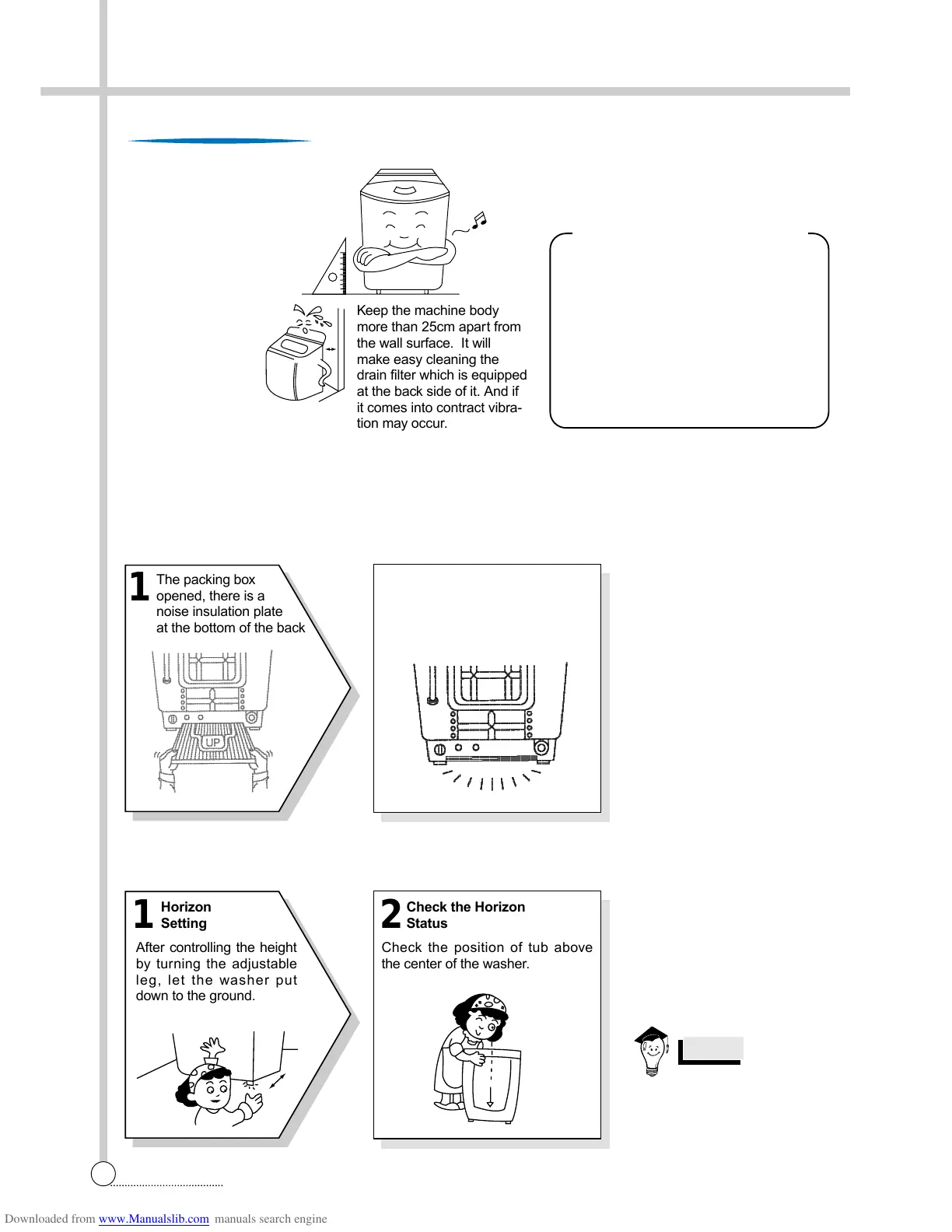 Keep the machine body more than 25cm apart from the wall surface. It will make easy cleaning the drain filter which is equipped at the back side of it. And if it comes into contract vibration may occur.

1 The packing box opened, there is a noise insulation plate at the bottom of the back

UP

1 Horizon Setting

After controlling the height by turning the adjustable leg, let the washer put down to the ground.

2 Check the Horizon Status

Check the position of tub above the center of the washer.

Downloaded from www.Manualslib.com manuals search engine