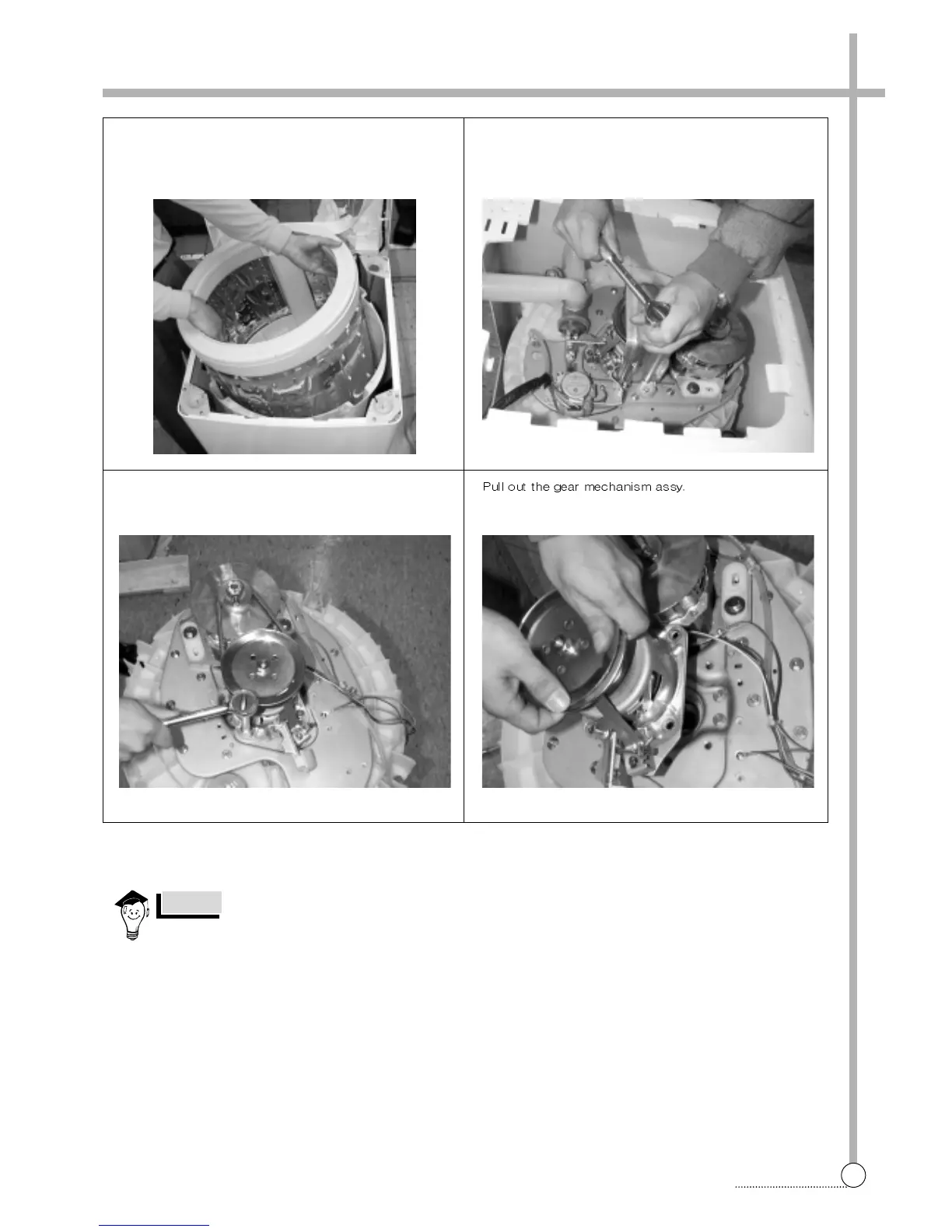 Pull out the gear mechanism assy.