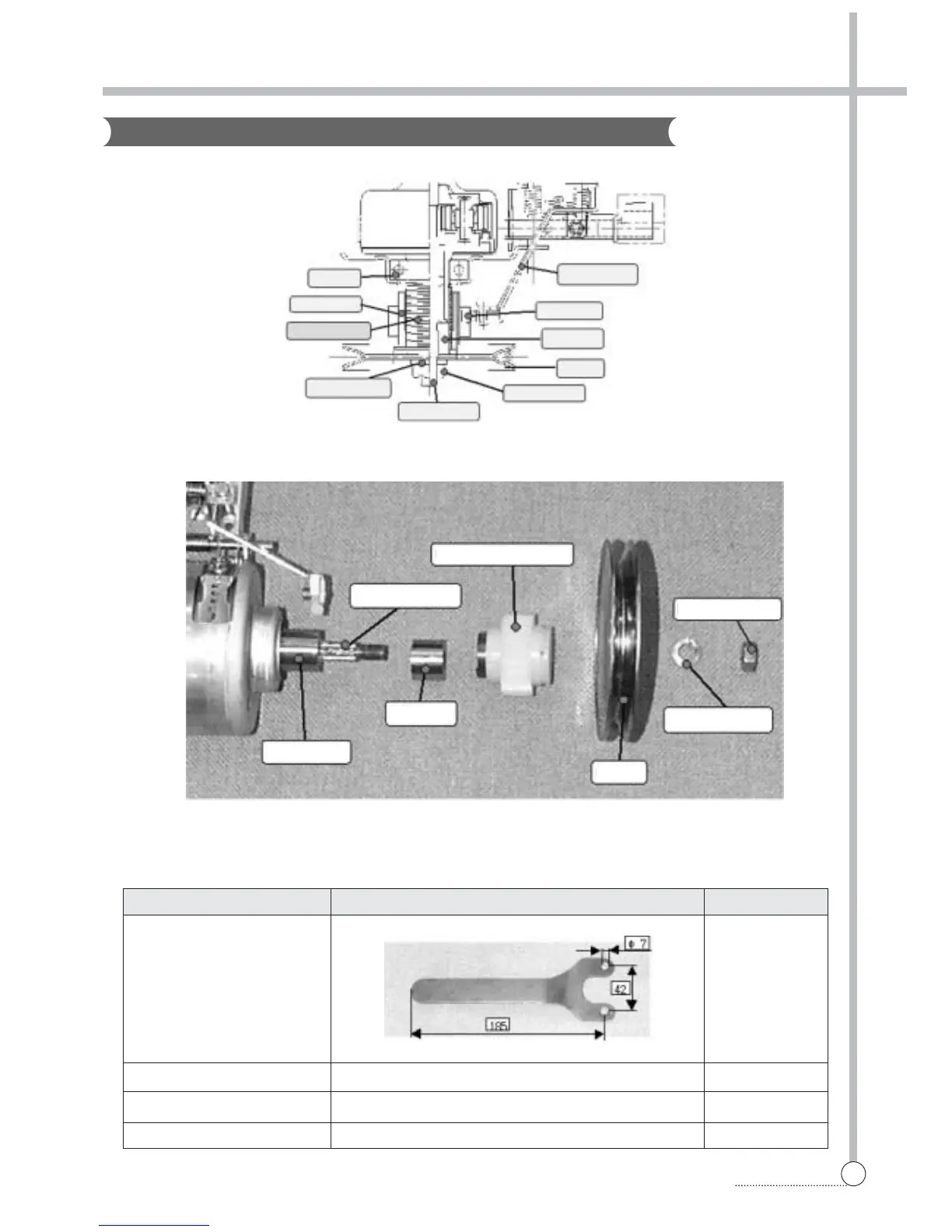 $\phi$ 7

42

185