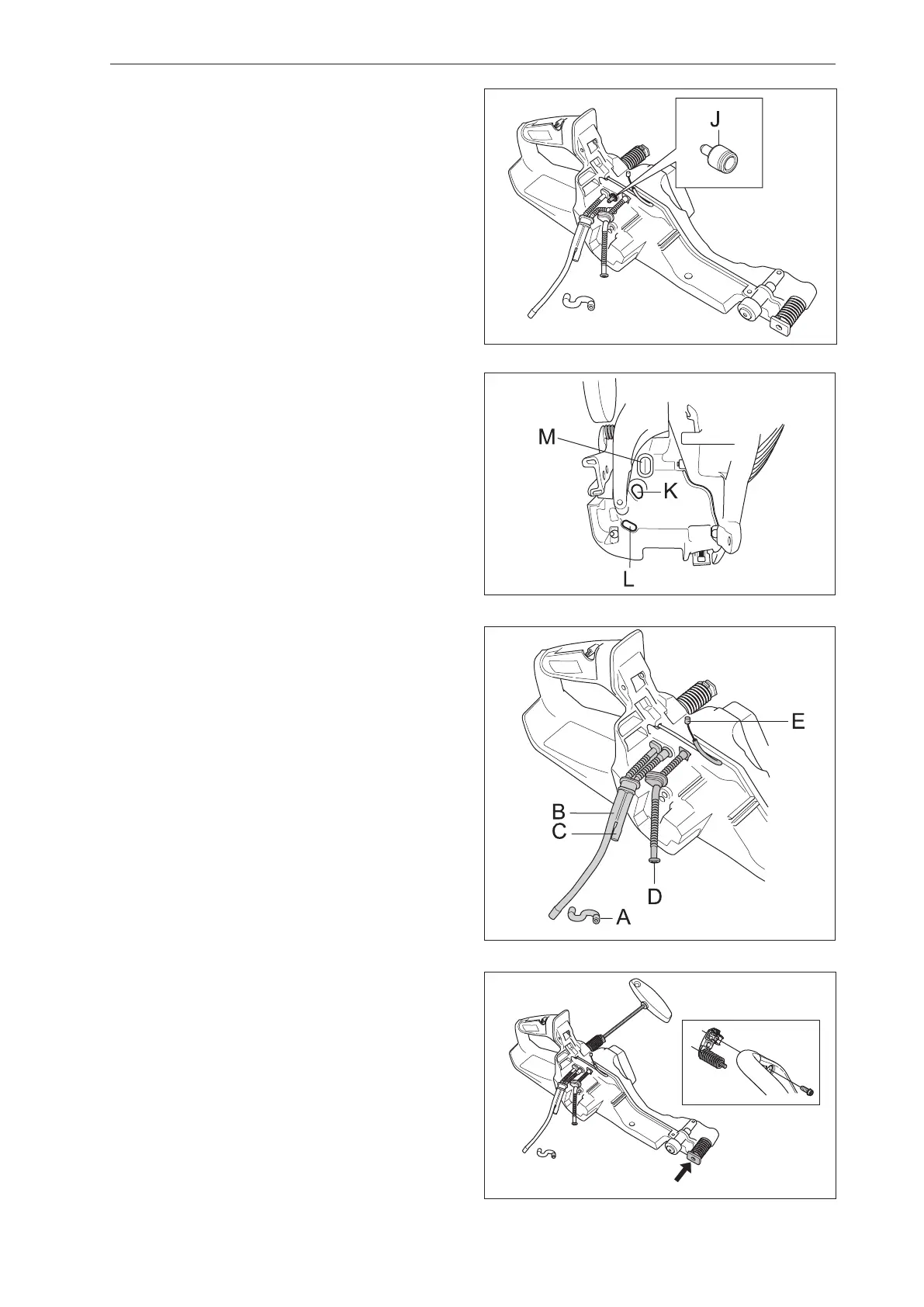 J

M
K
L

E
B
C
D
A