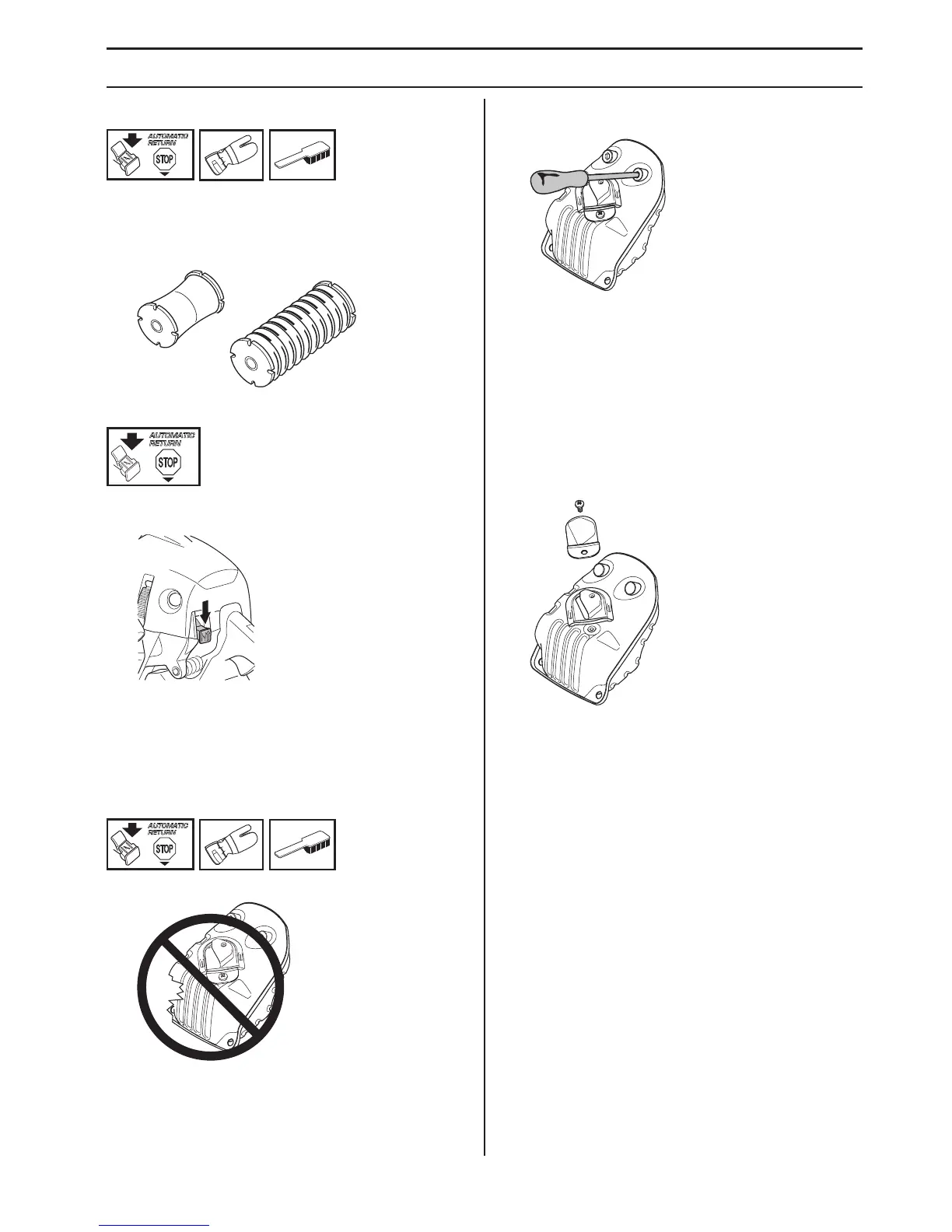 AUTOMATIC RETURN
STOP

AUTOMATIC RETURN
STOP

AUTOMATIC RETURN
STOP