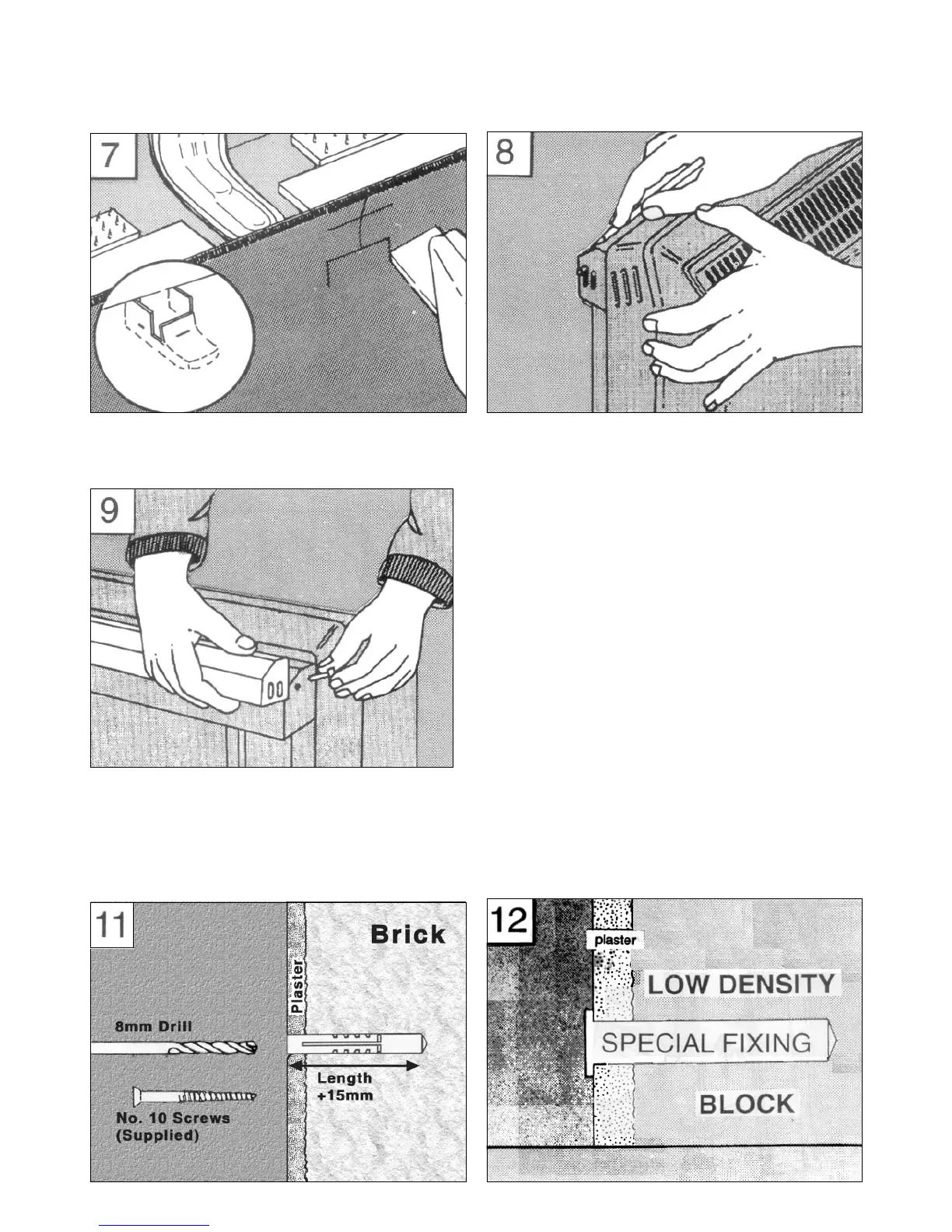 7

8

9

11

Brick

Plaster

8mm Drill

Length +15mm

No. 10 Screws (Supplied)

12

plaster

LOW DENSITY

SPECIAL FIXING

BLOCK