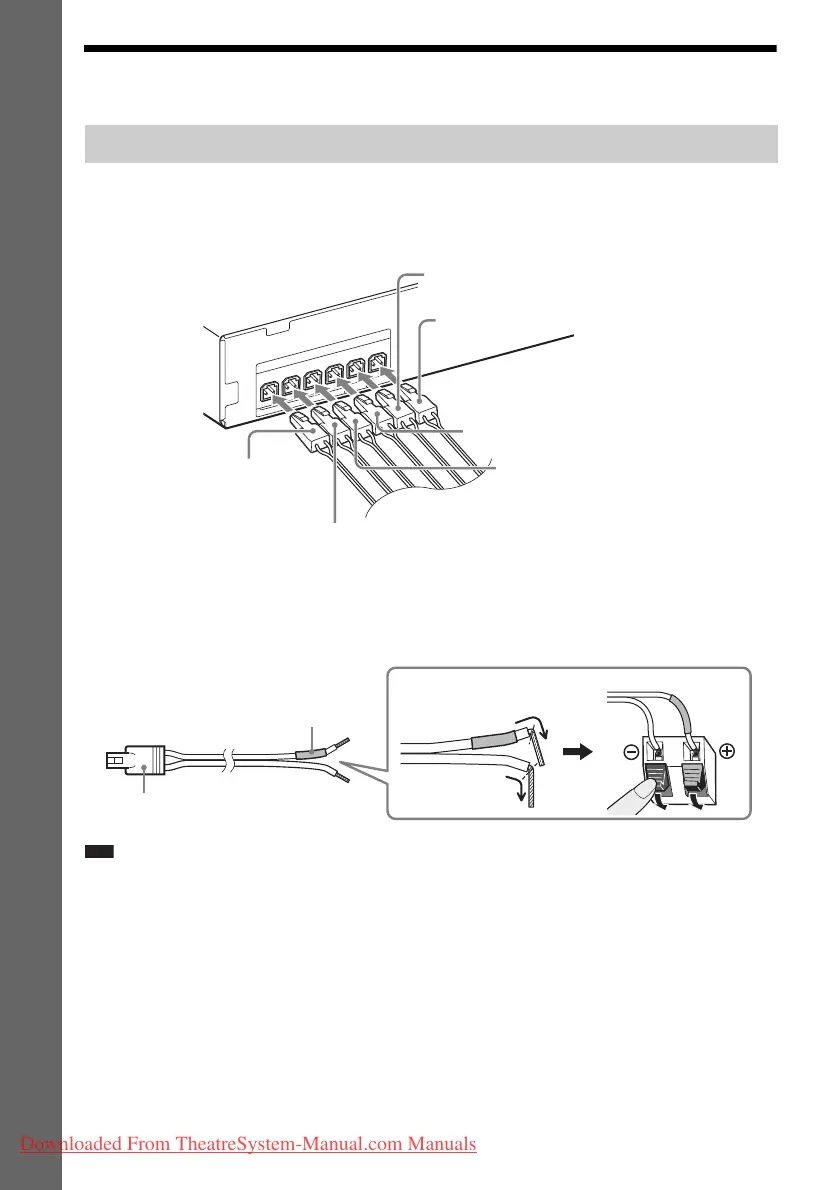 Downloaded From TheatreSystem-Manual.com Manuals