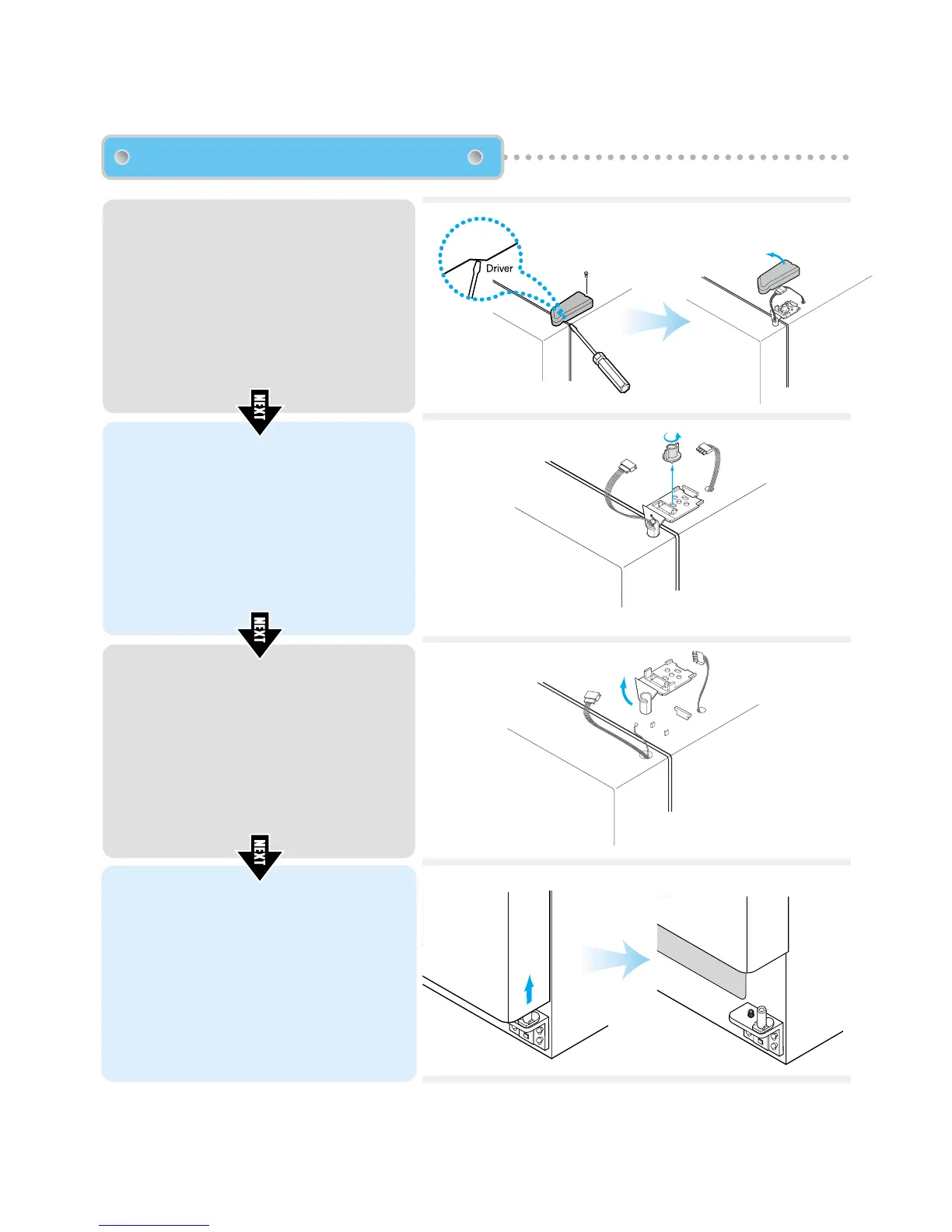 Driver

NEXT

NEXT

NEXT