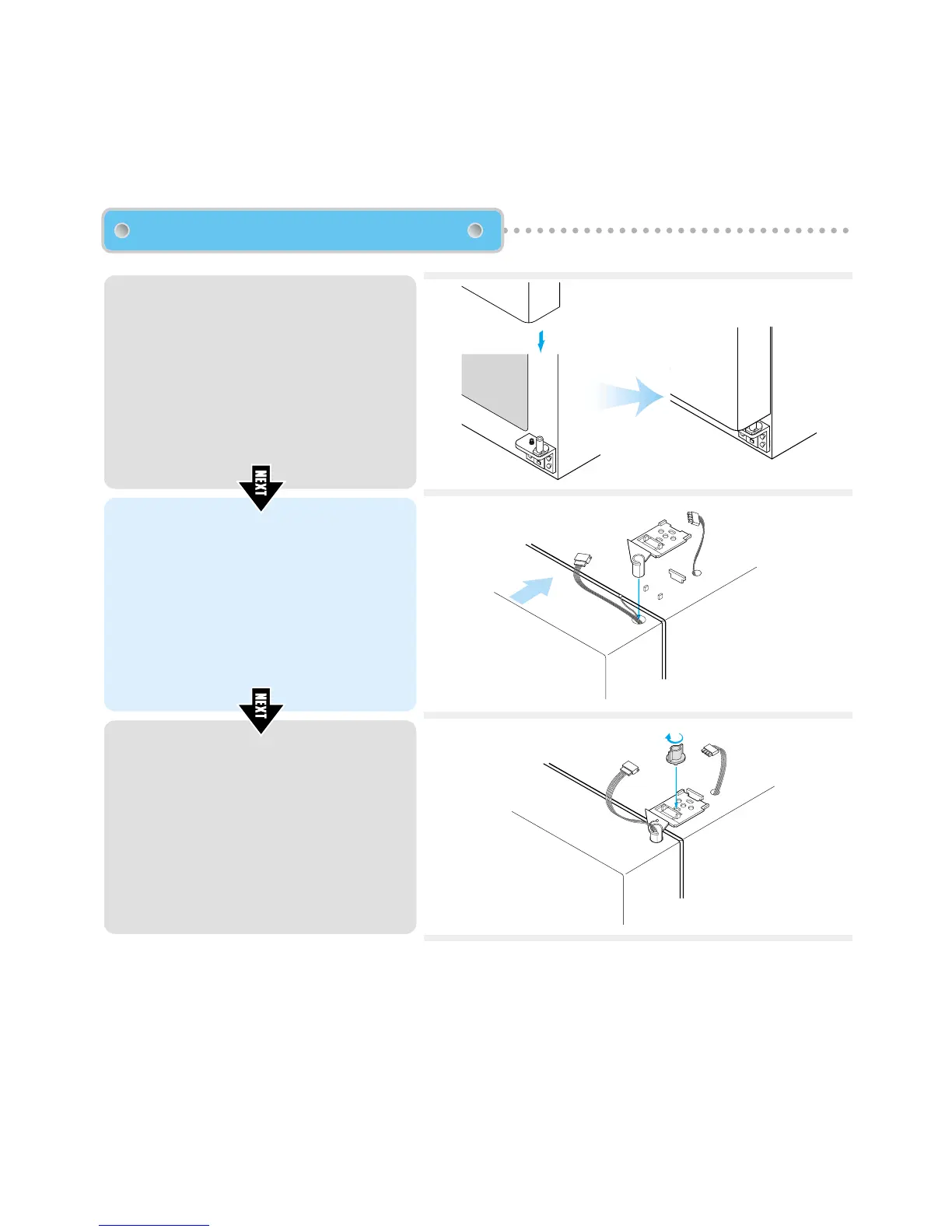 NEXT

NEXT