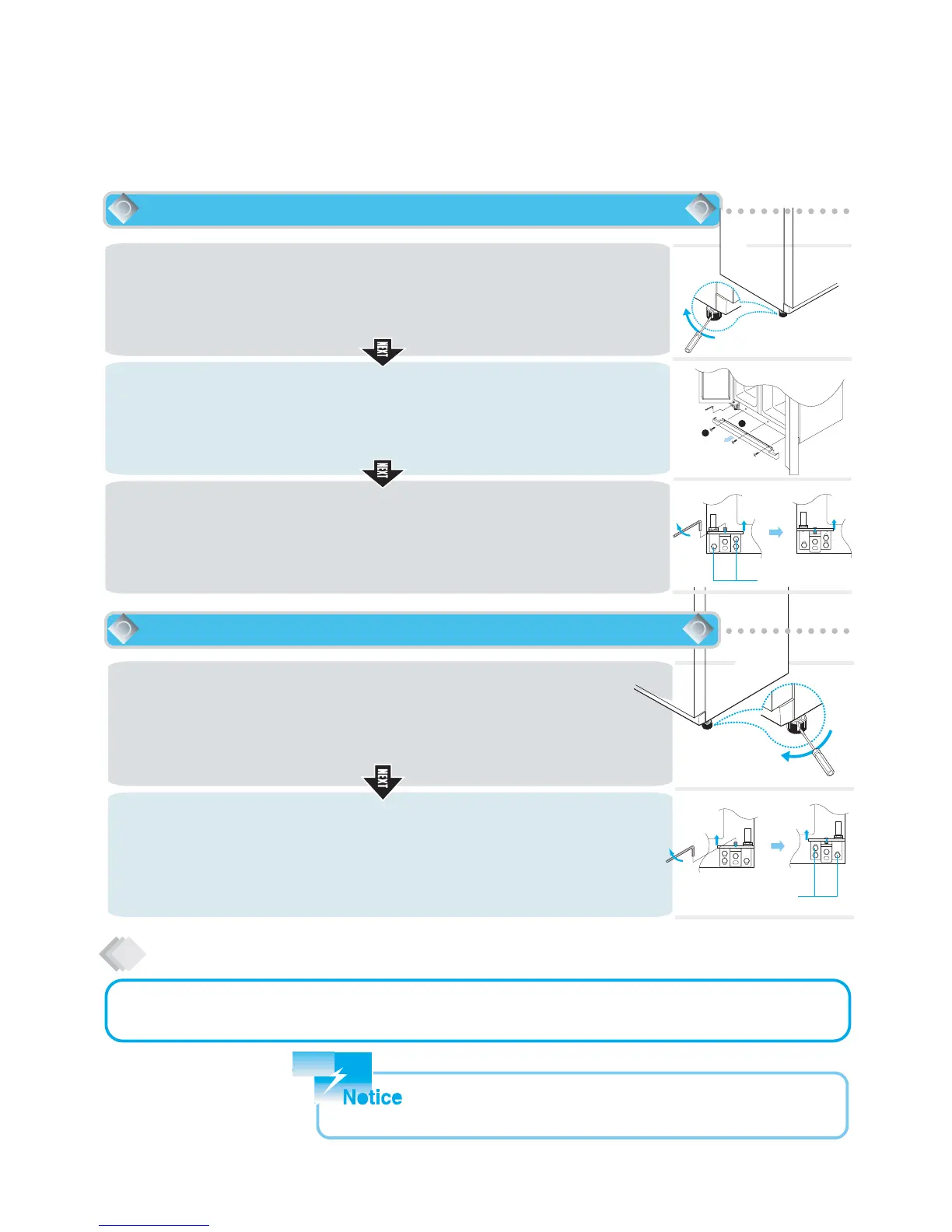 NEXT

NEXT

NEXT

Notice