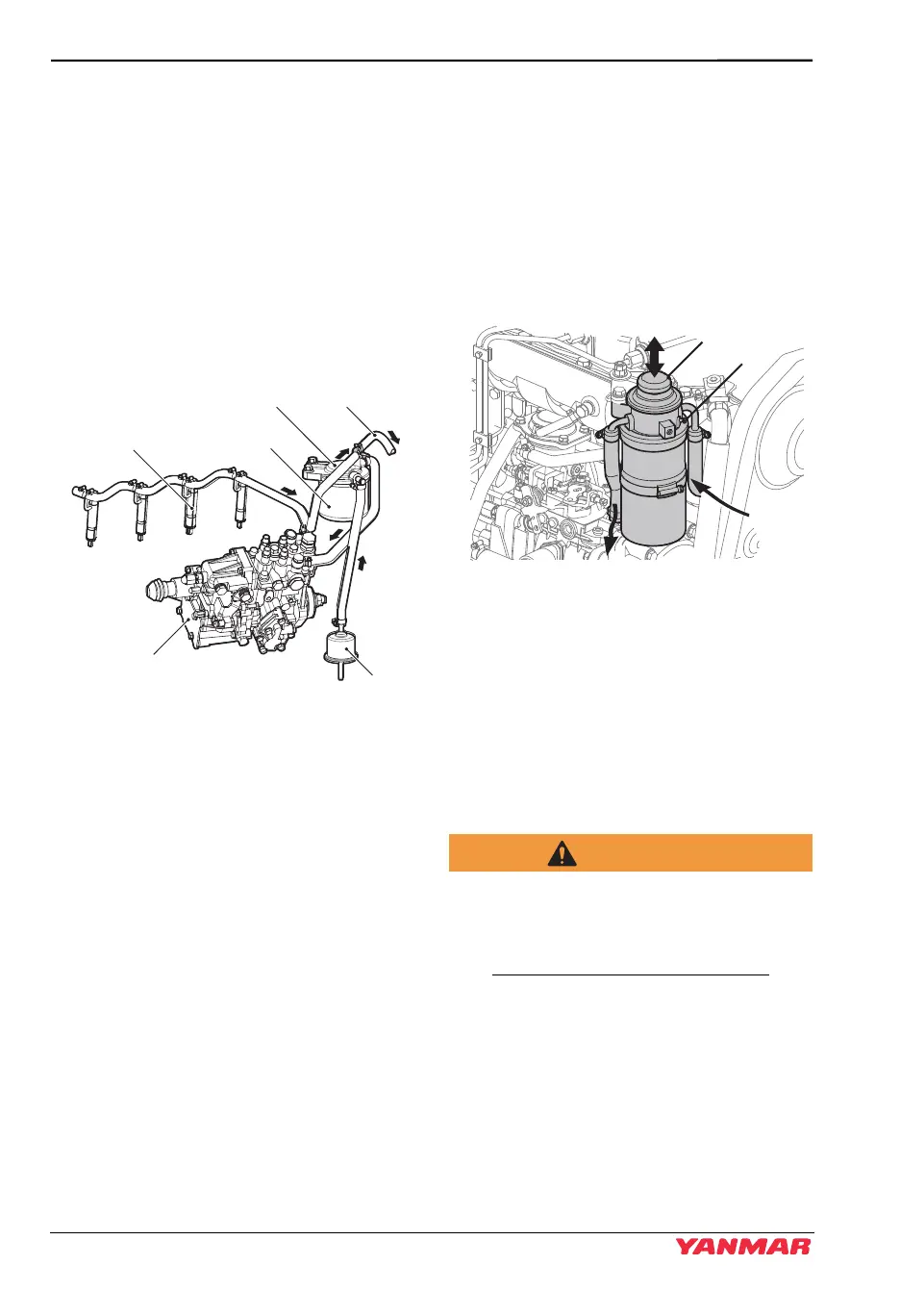 YANMAR