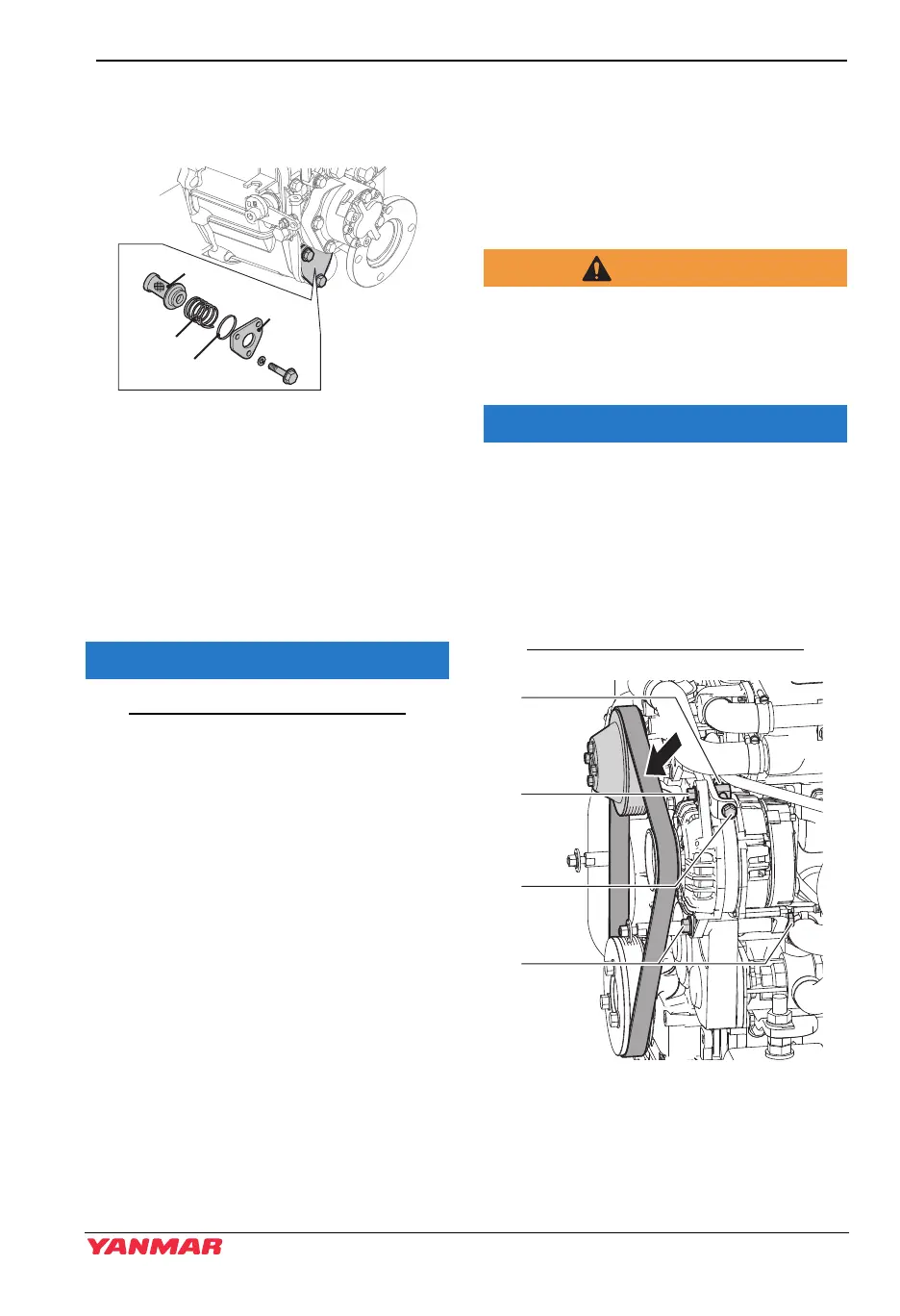 YANMAR