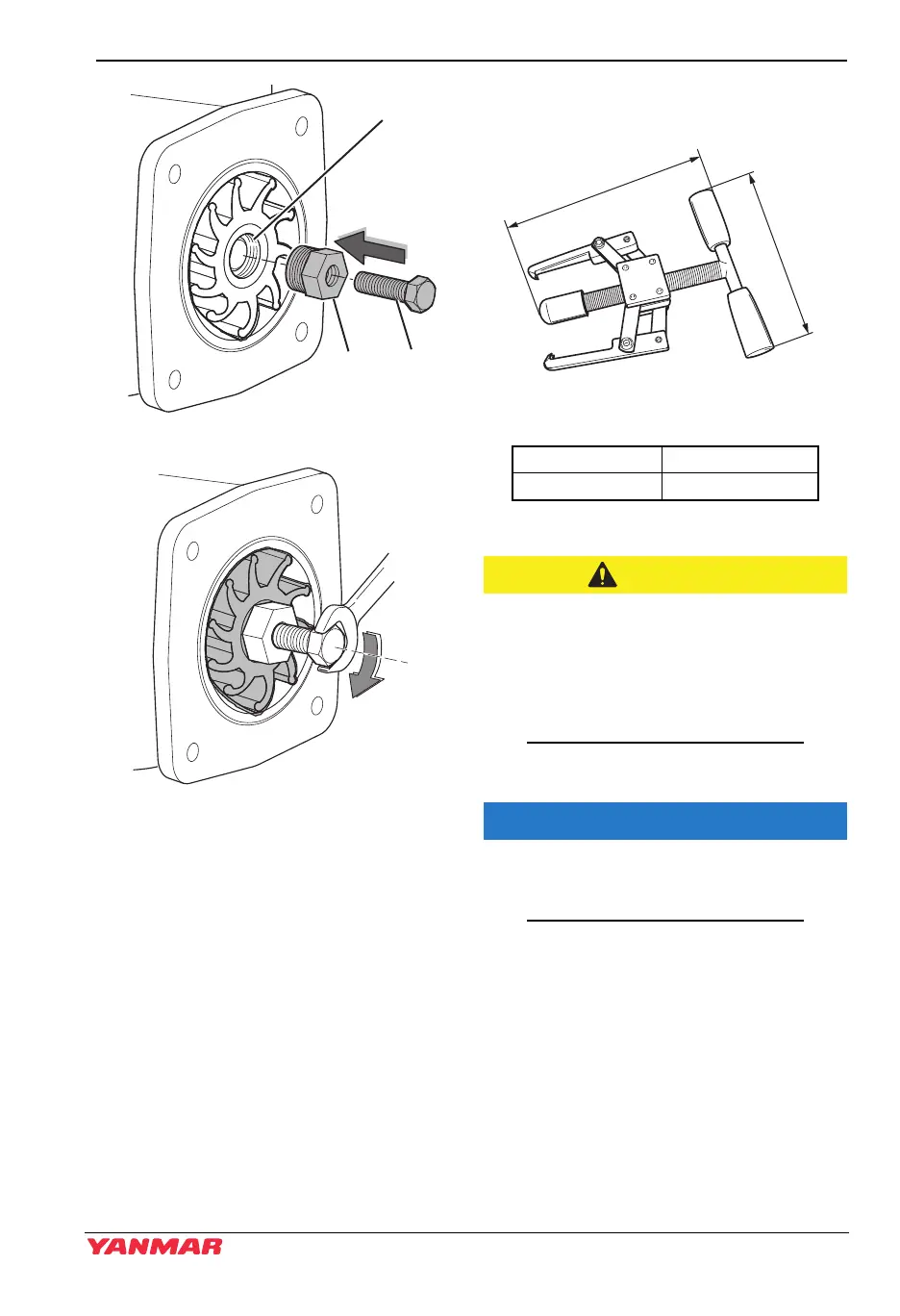 YANMAR