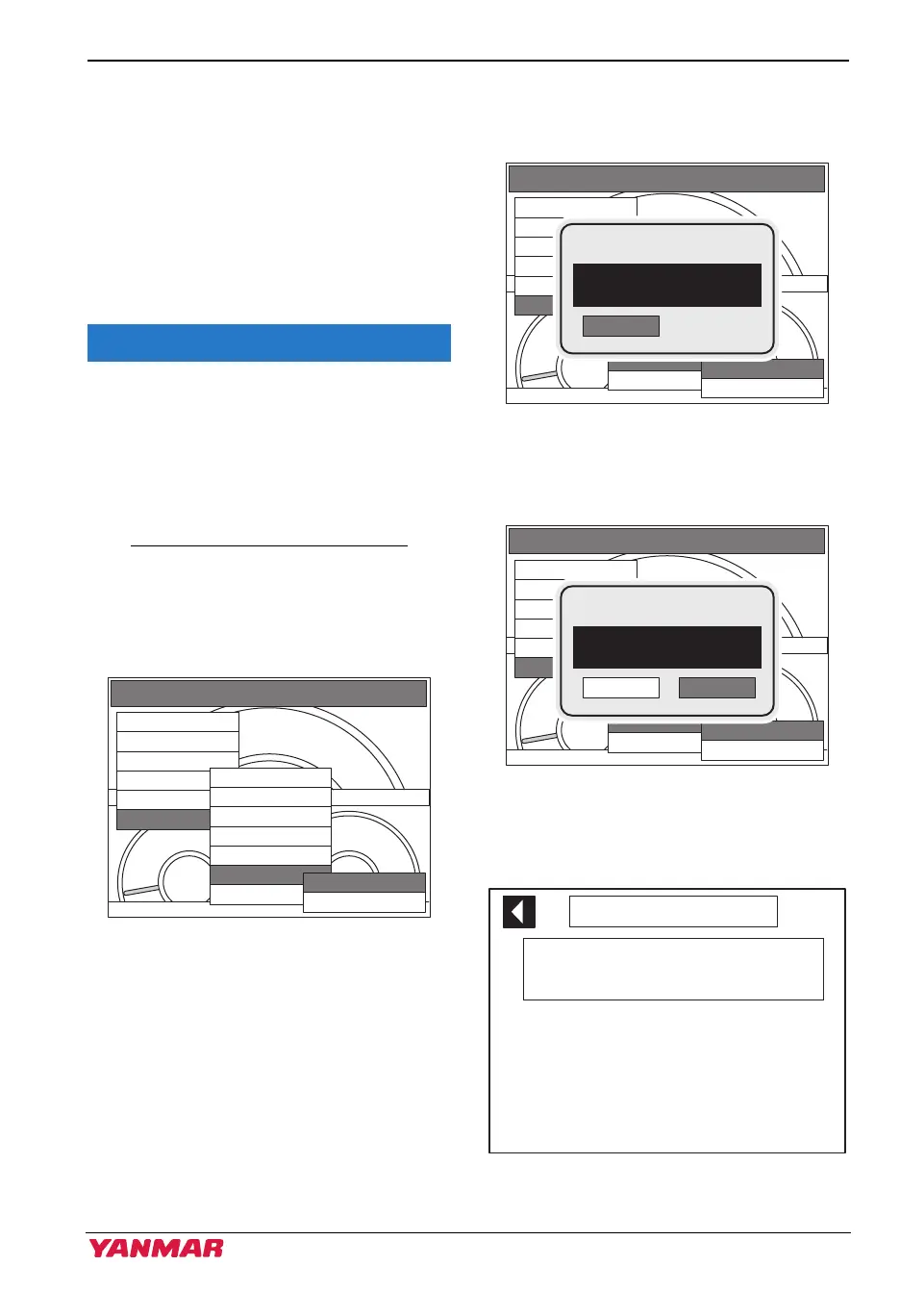 YANMAR