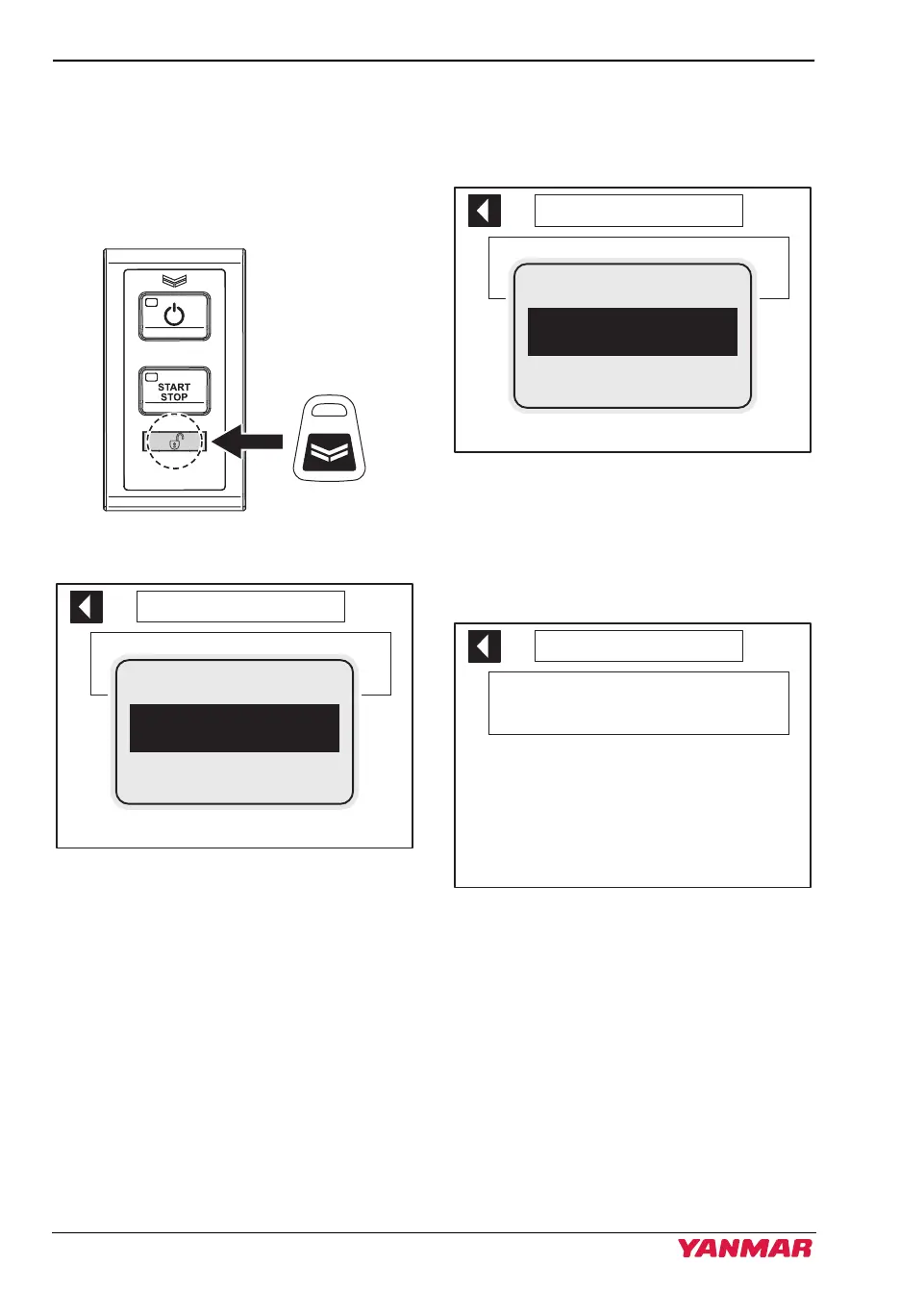 START
STOP

YANMAR