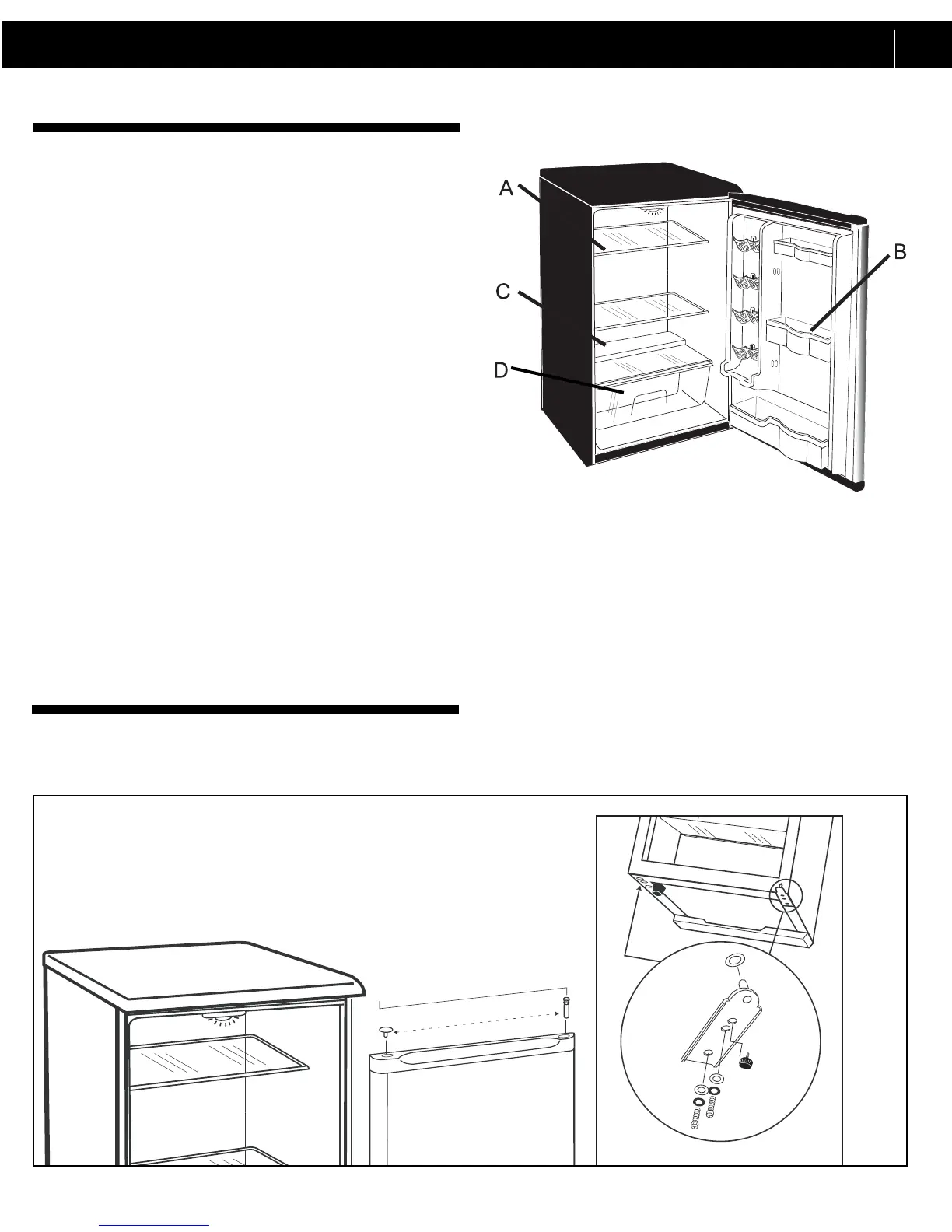 A

B

C

D