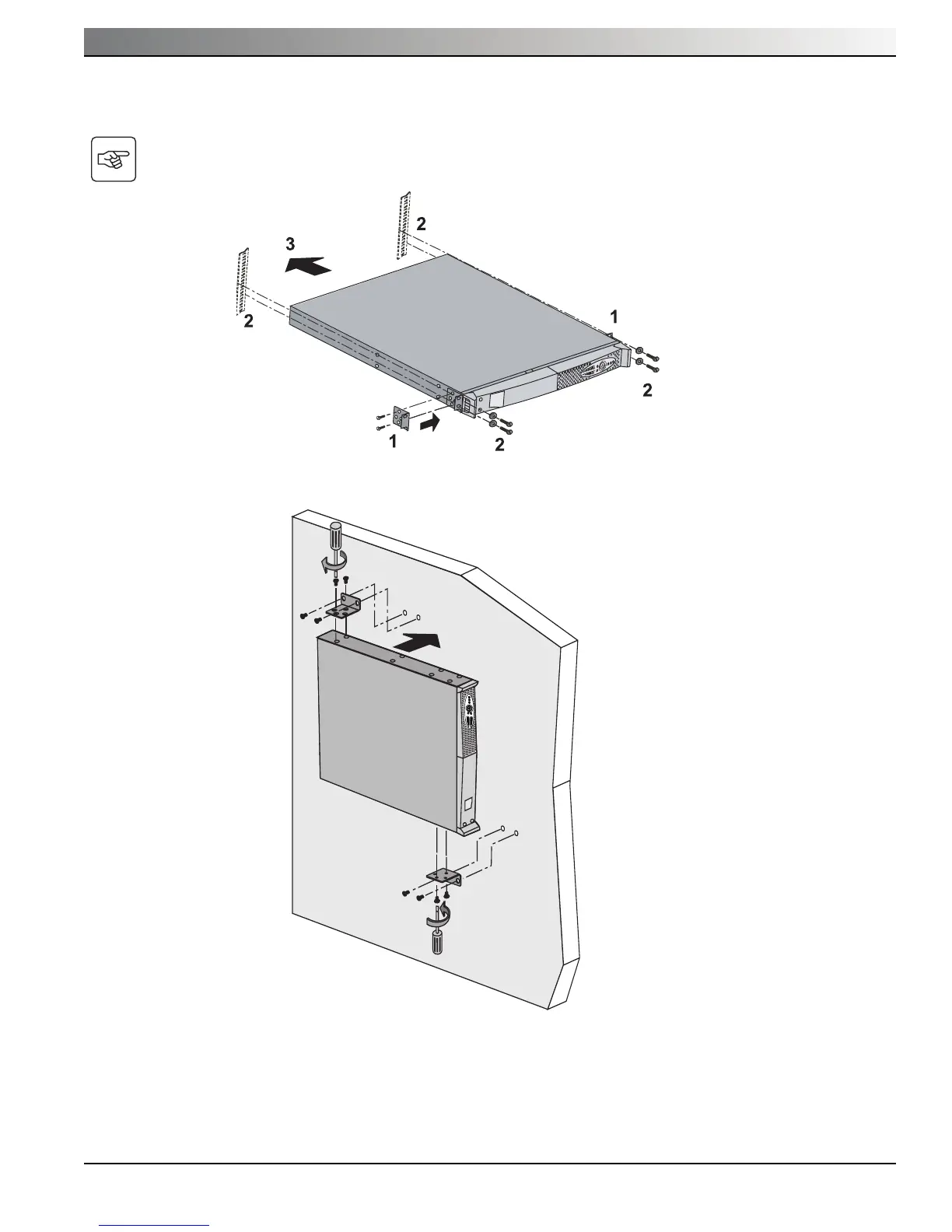 2

3

2

1

2

1

2