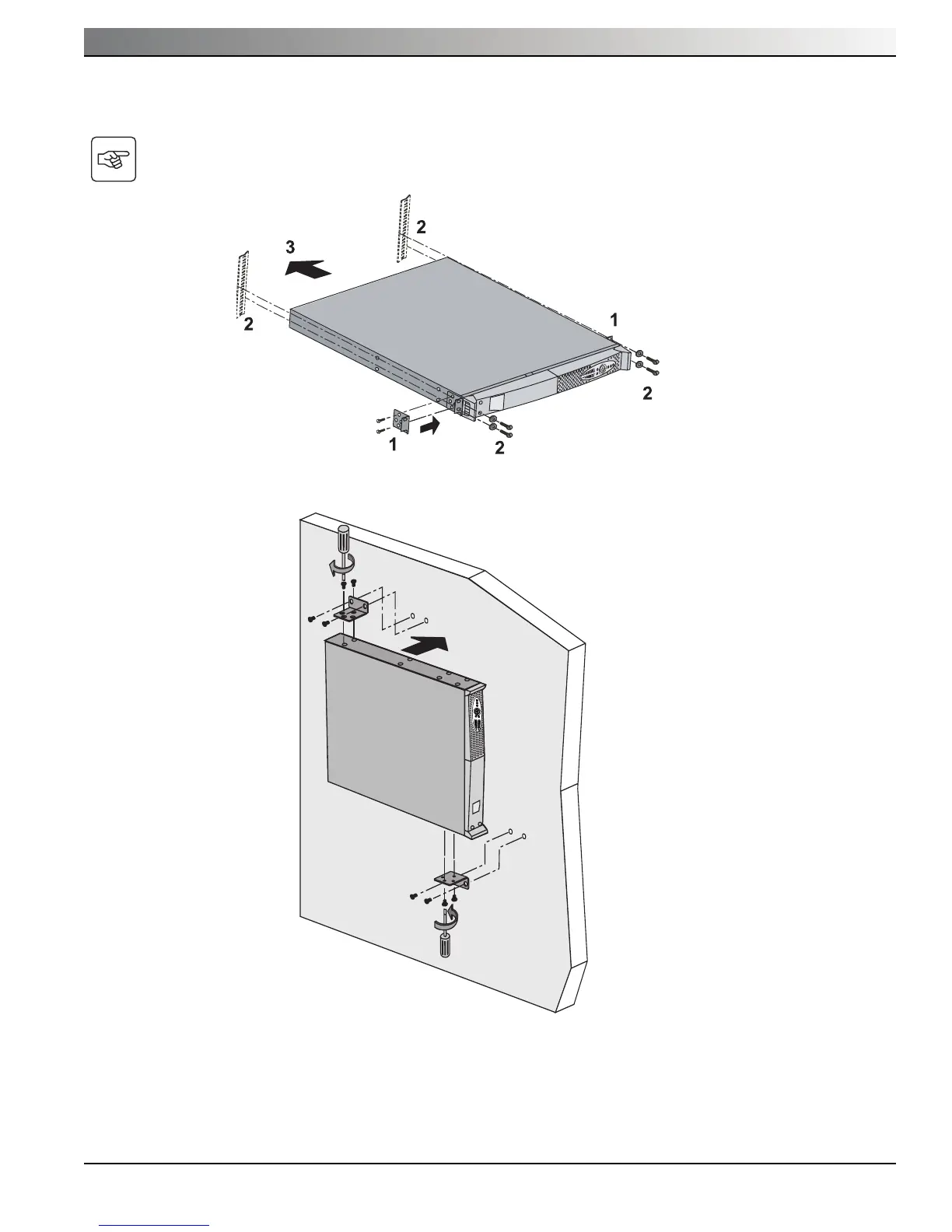 2

3

2

1

2

1

2