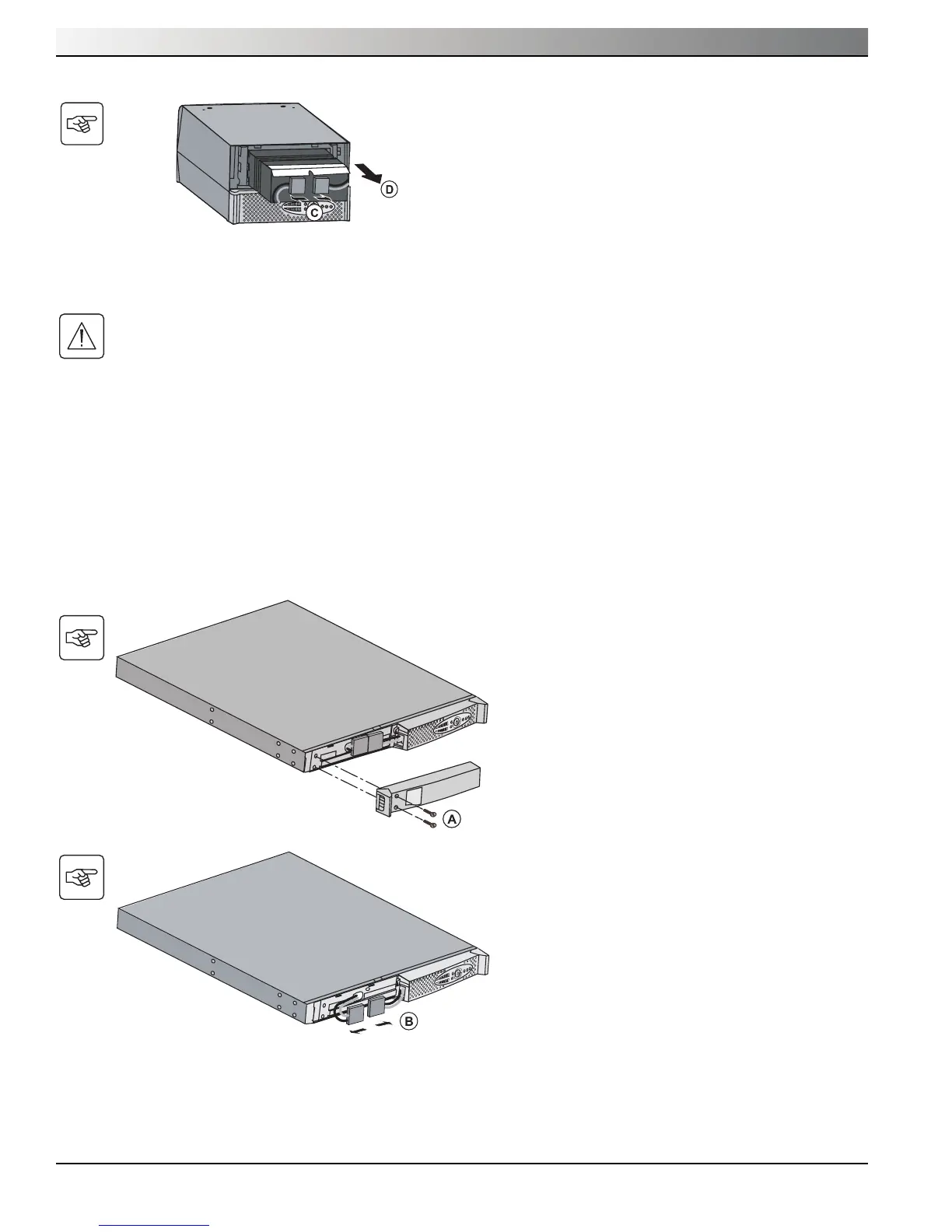 D

C

A

B