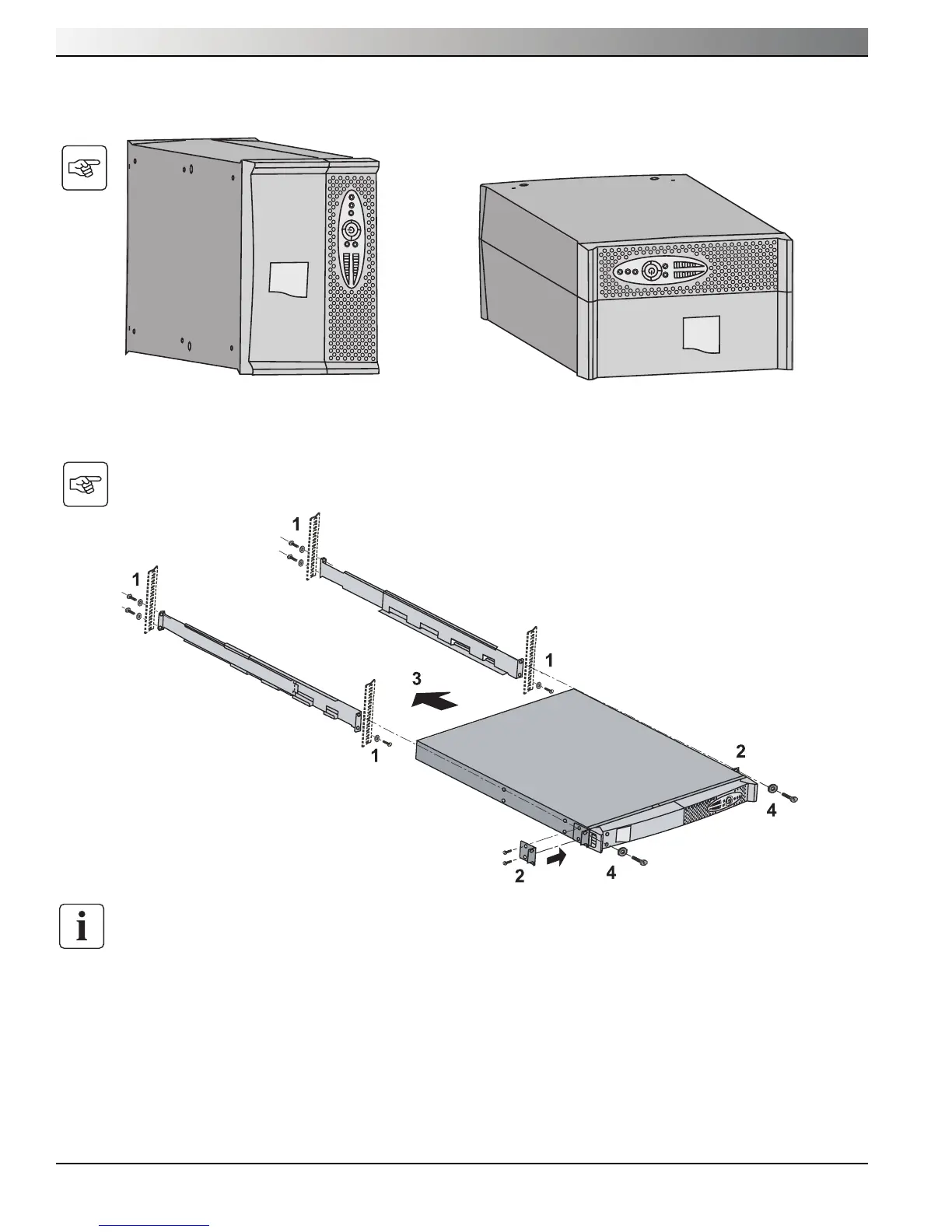 1

1

1

3

1

2

4

2

4