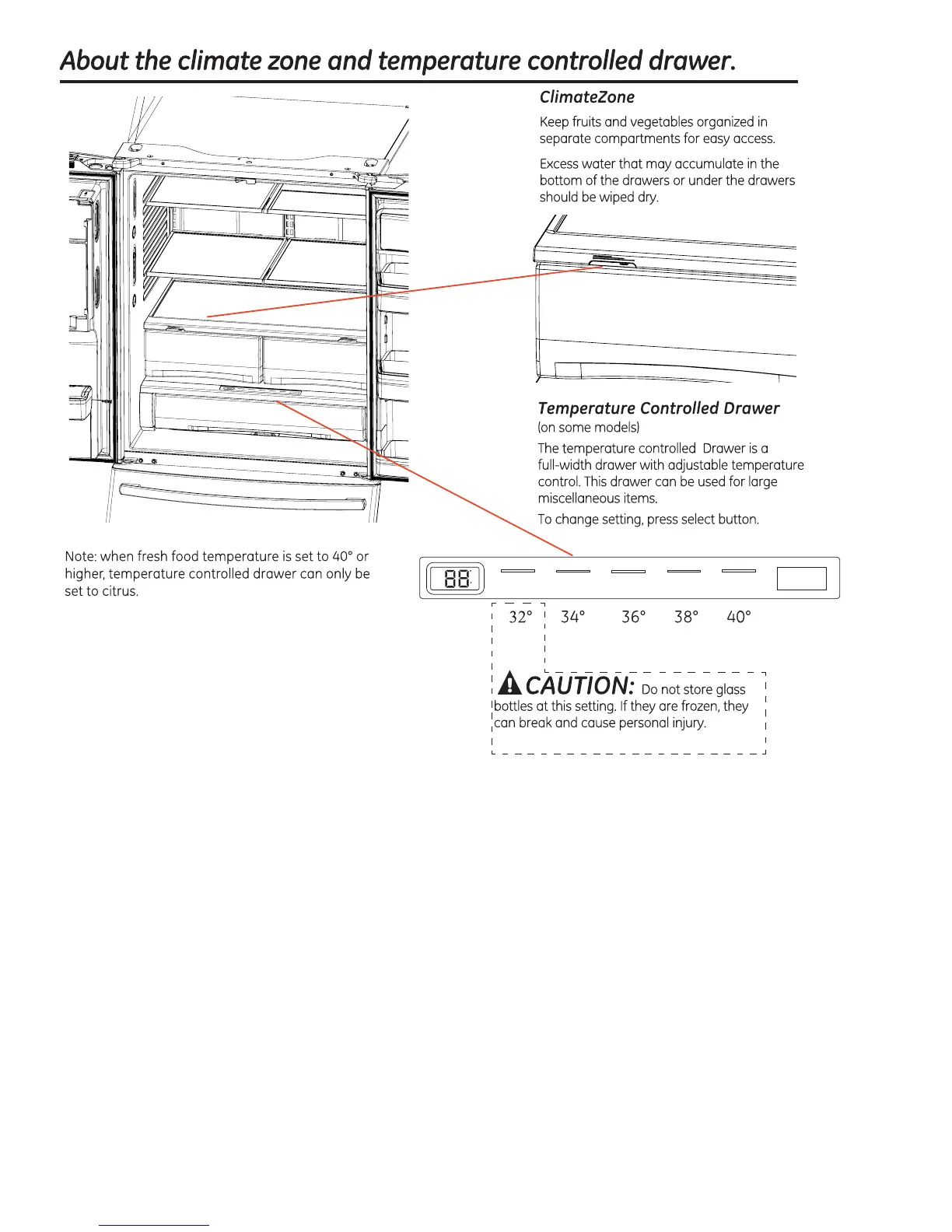 About the climate zone and temperature controlled drawer.

ClimateZone

Keep fruits and vegetables organized in separate compartments for easy access.

Excess water that may accumulate in the bottom of the drawers or under the drawers should be wiped dry.

Temperature Controlled Drawer
(on some models)

The temperature controlled Drawer is a full-width drawer with adjustable temperature control. This drawer can be used for large miscellaneous items.

To change setting, press select button.

Note: when fresh food temperature is set to 40° or higher, temperature controlled drawer can only be set to citrus.

88

32° 34° 36° 38° 40°

CAUTION: Do not store glass bottles at this setting. If they are frozen, they can break and cause personal injury.