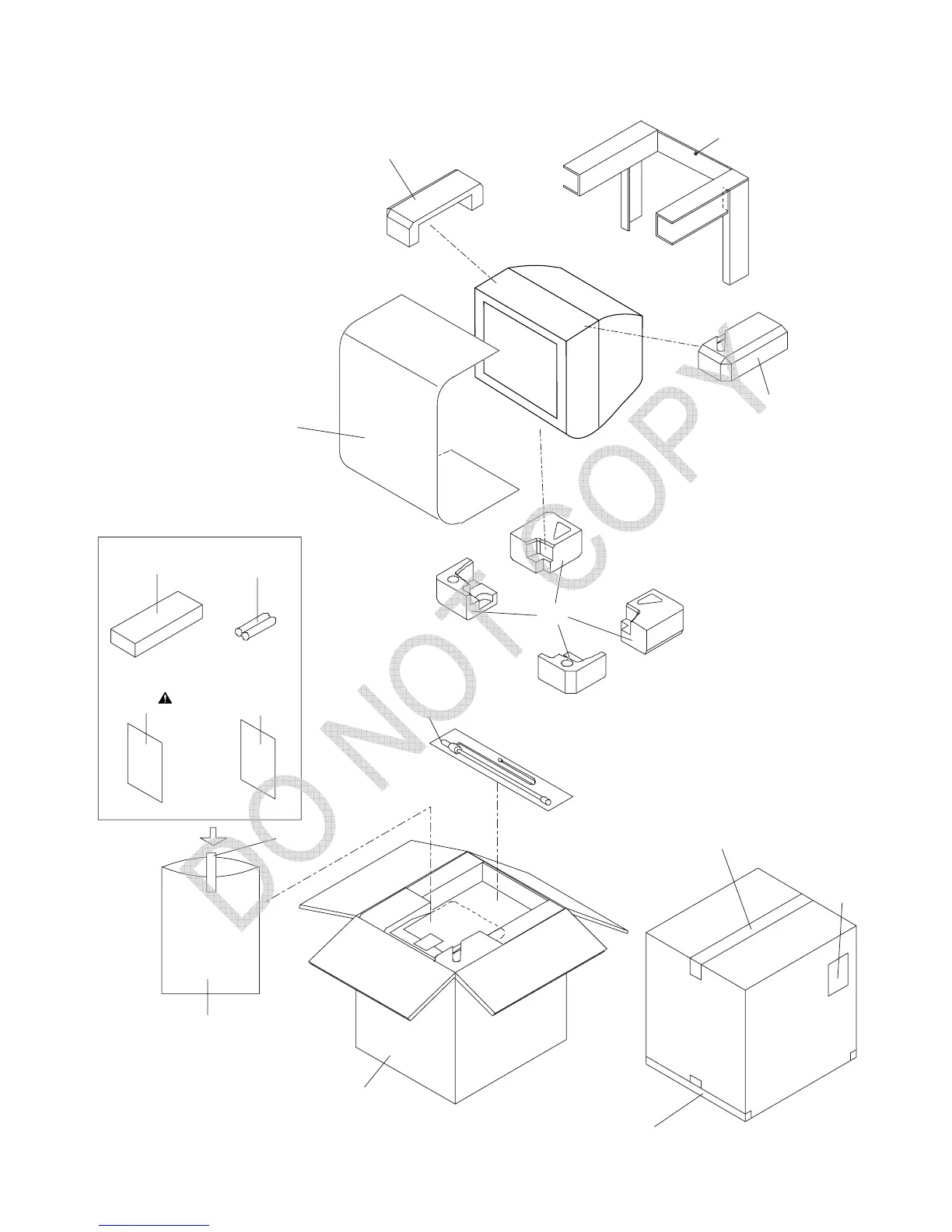 DO NOT COPY