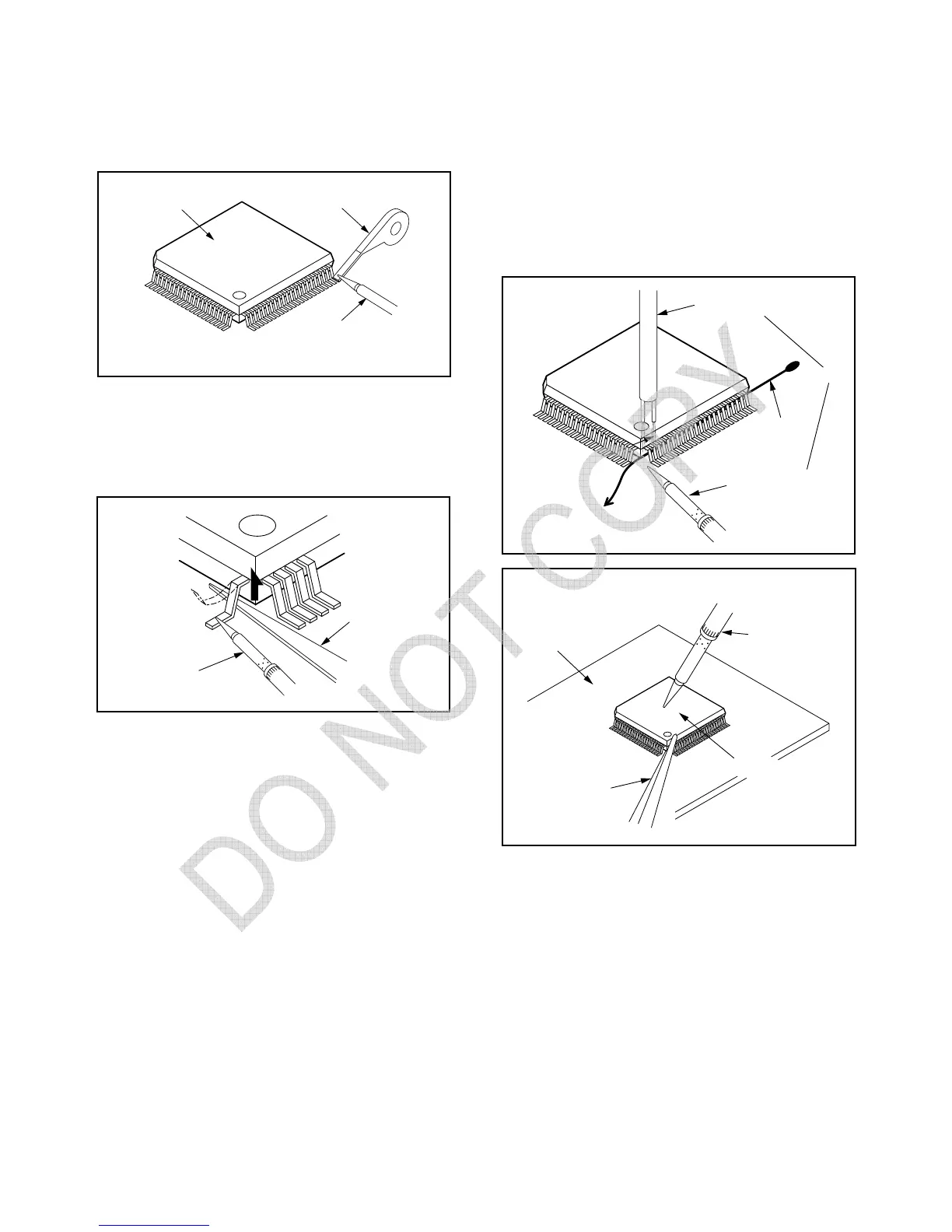 DO NOT COPY