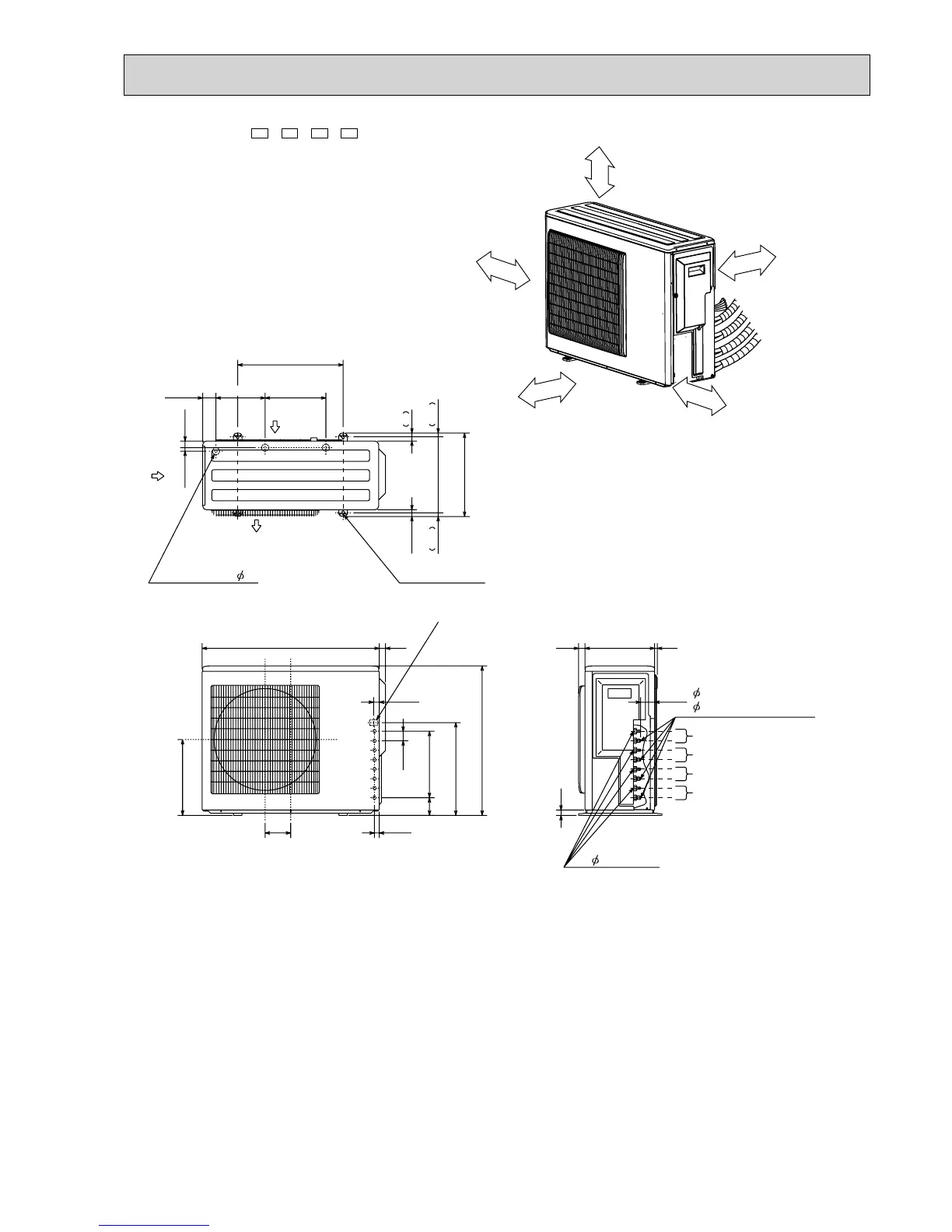 $\phi$

$\phi$
$\phi$

$\phi$