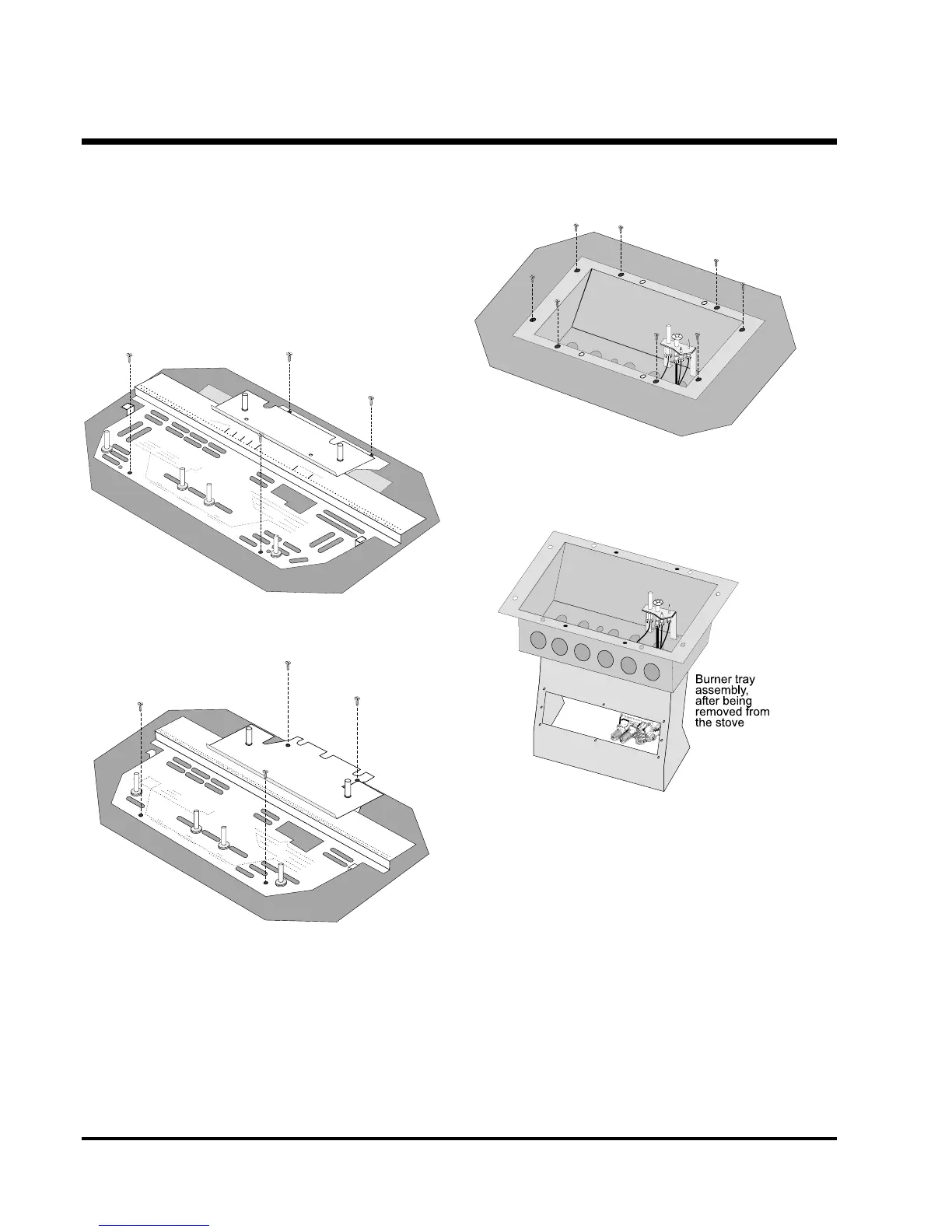 Burner tray assembly, after being removed from the stove