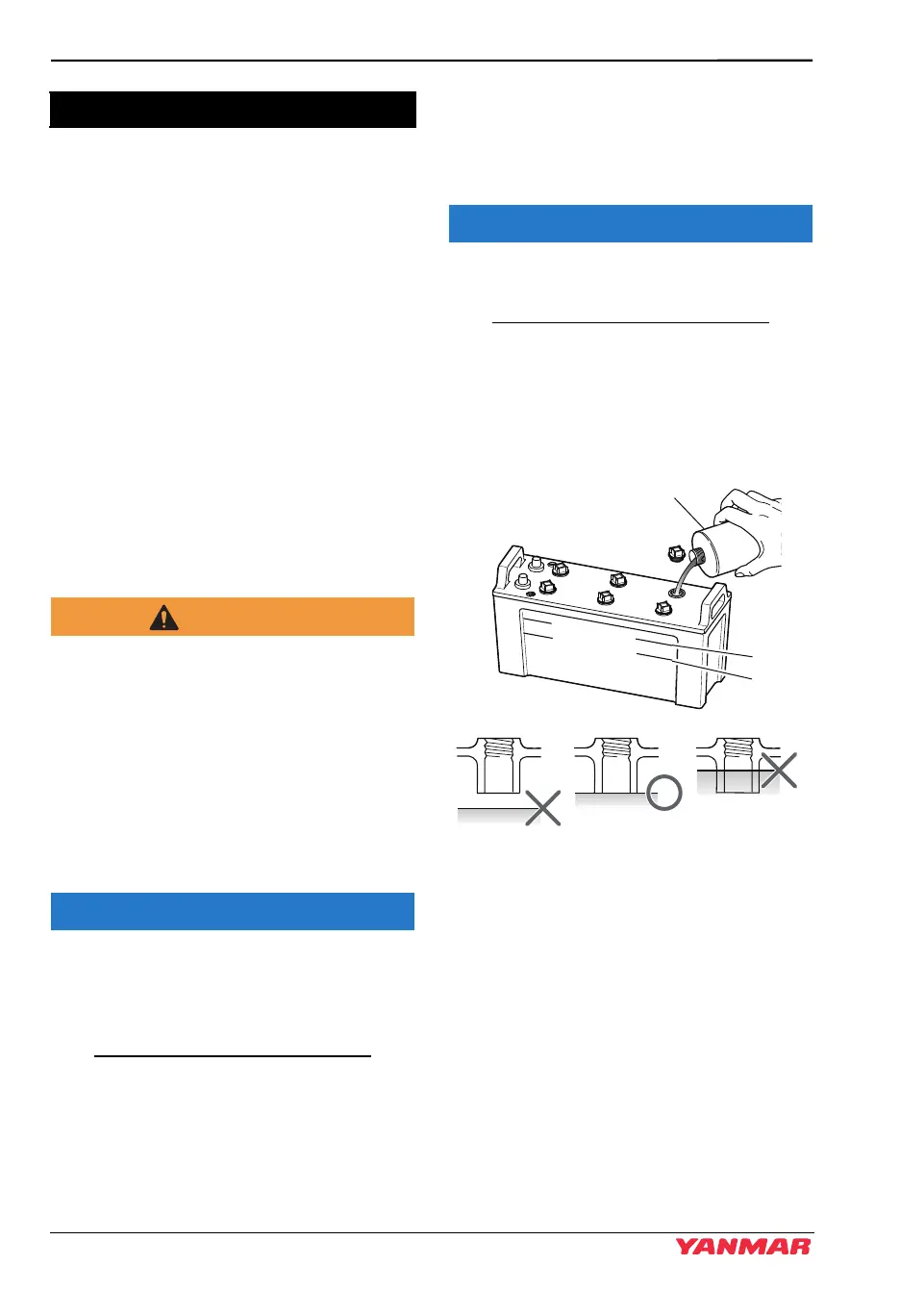 YANMAR