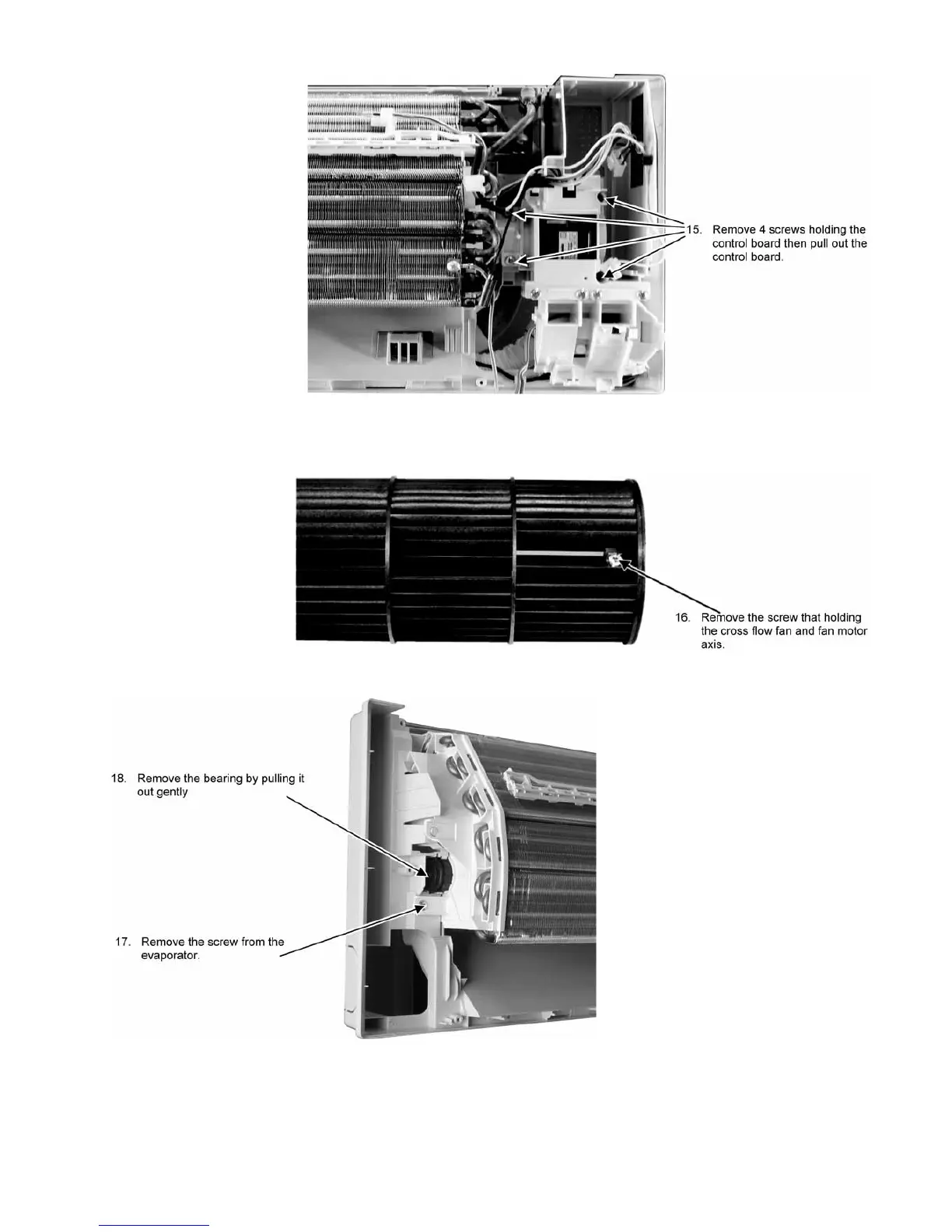 15. Remove 4 screws holding the control board then pull out the control board.

16. Remove the screw that holding the cross flow fan and fan motor axis.

18. Remove the bearing by pulling it out gently

17. Remove the screw from the evaporator.