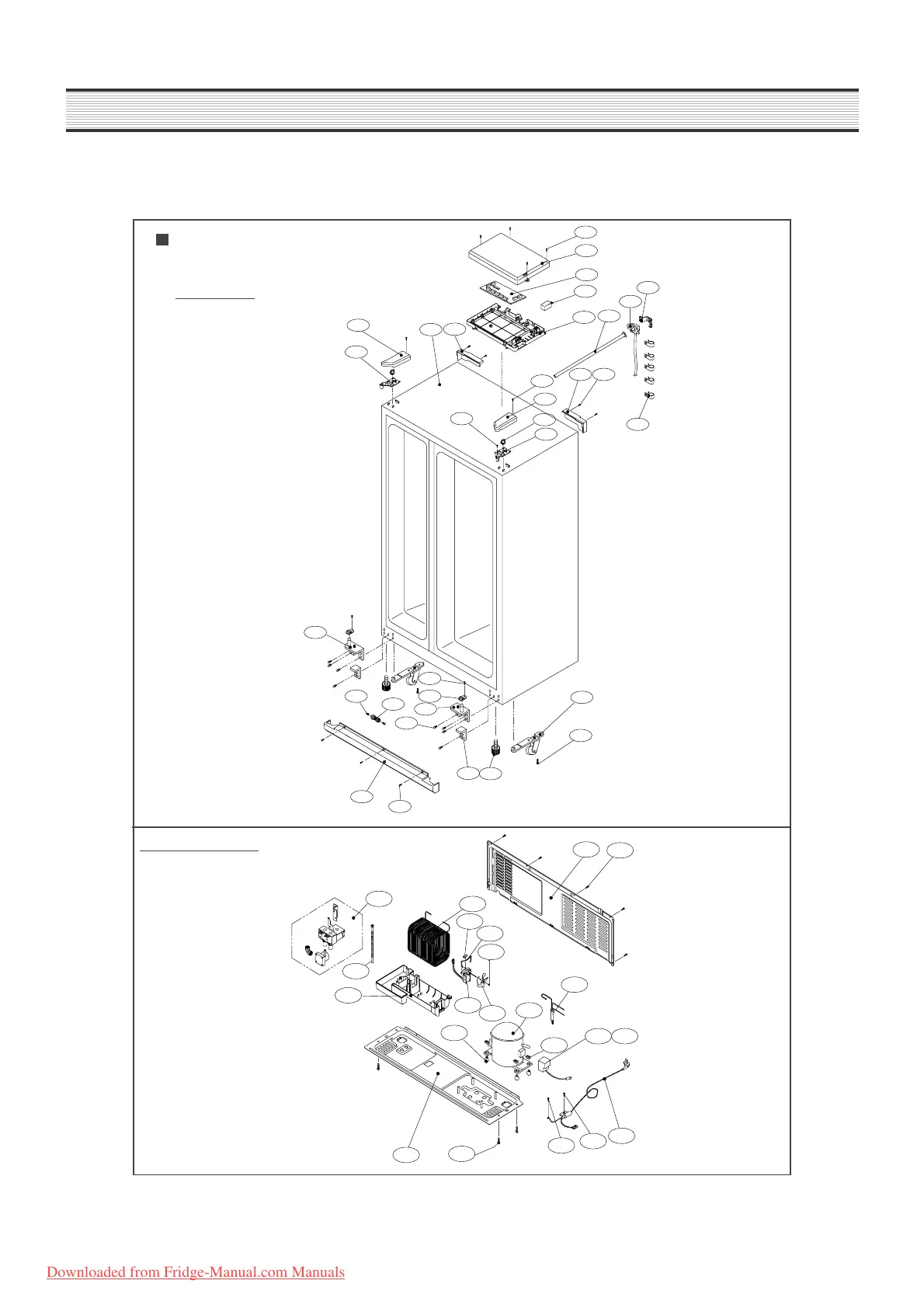 Downloaded from Fridge-Manual.com Manuals