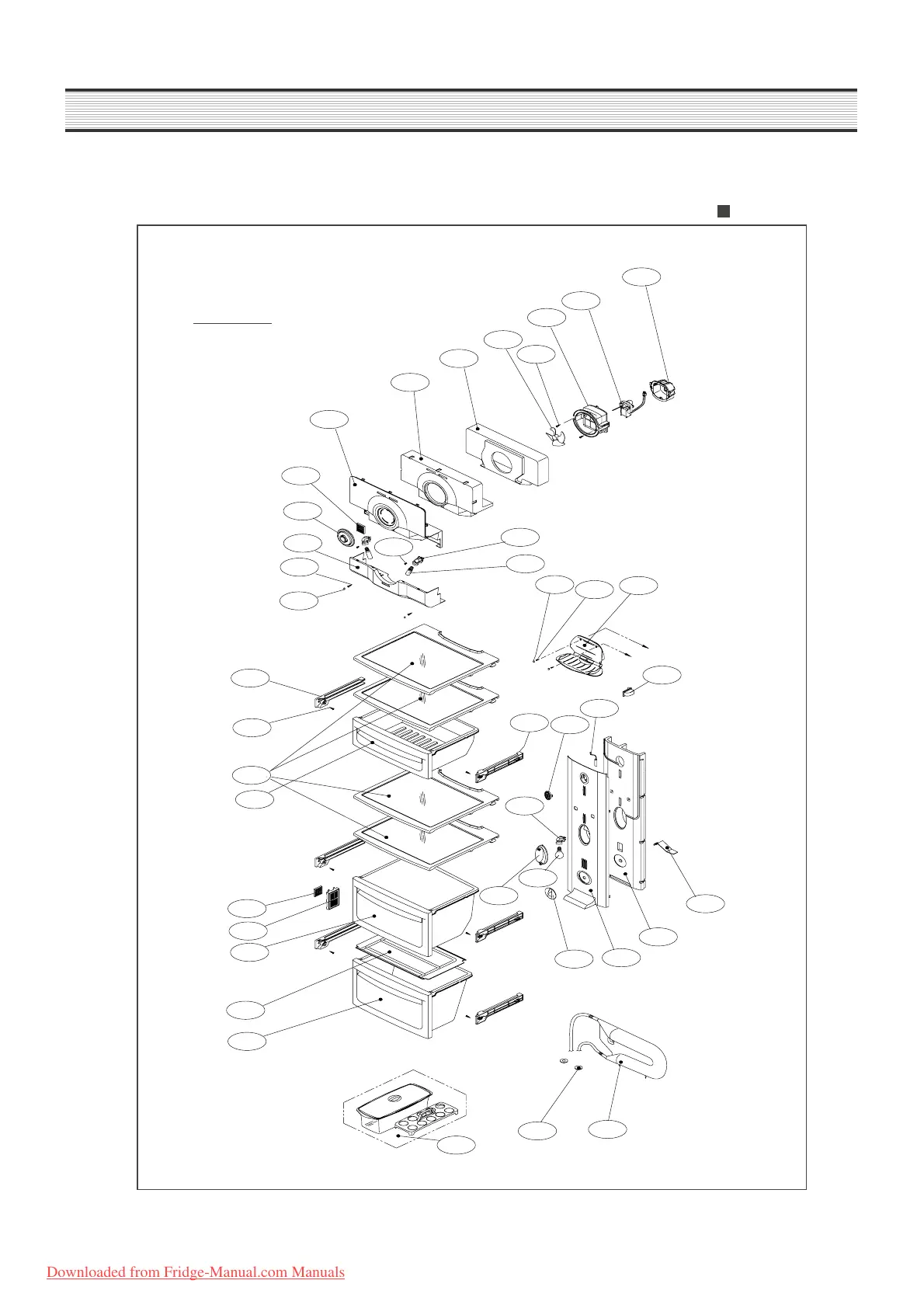 Downloaded from Fridge-Manual.com Manuals