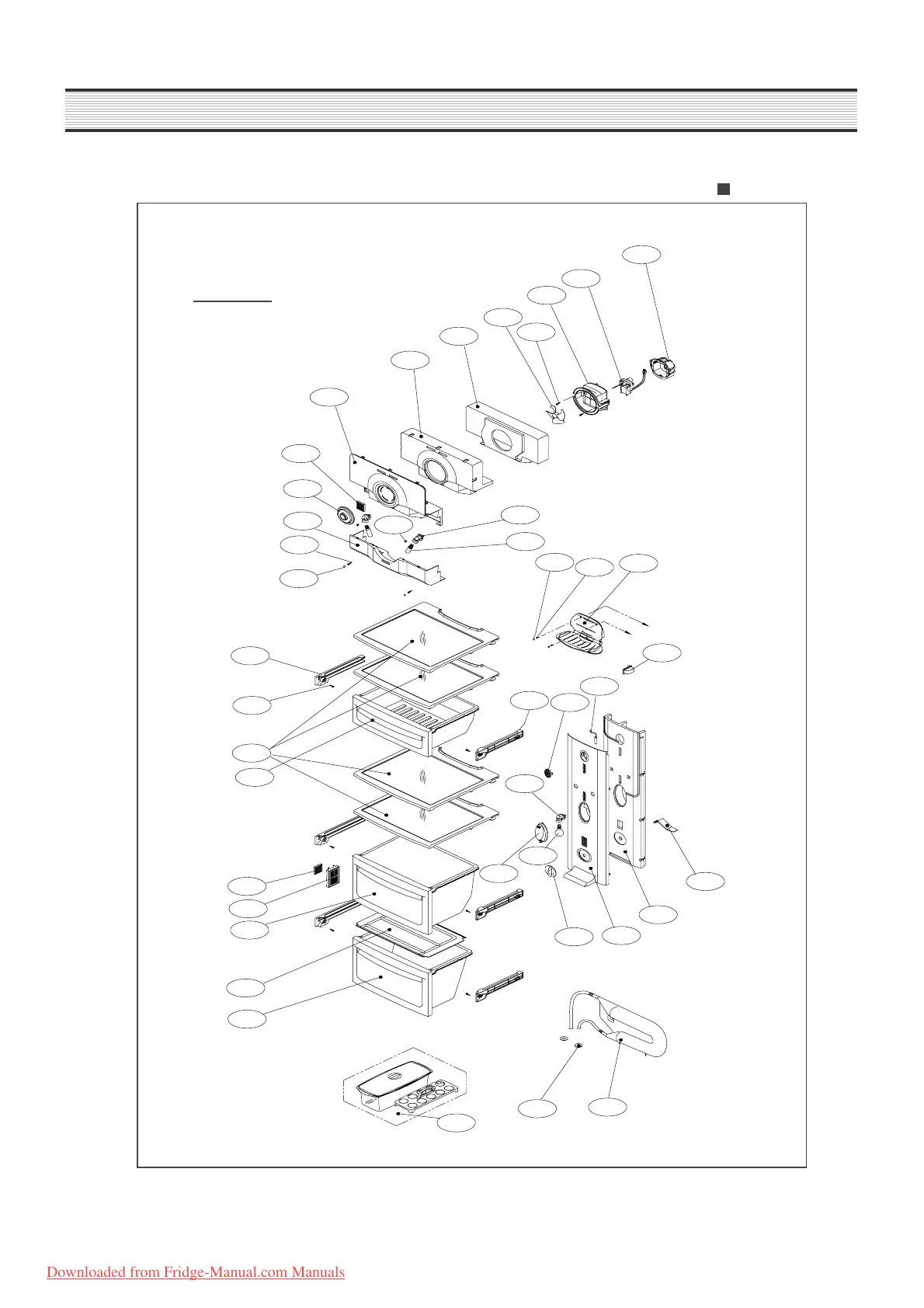 Downloaded from Fridge-Manual.com Manuals