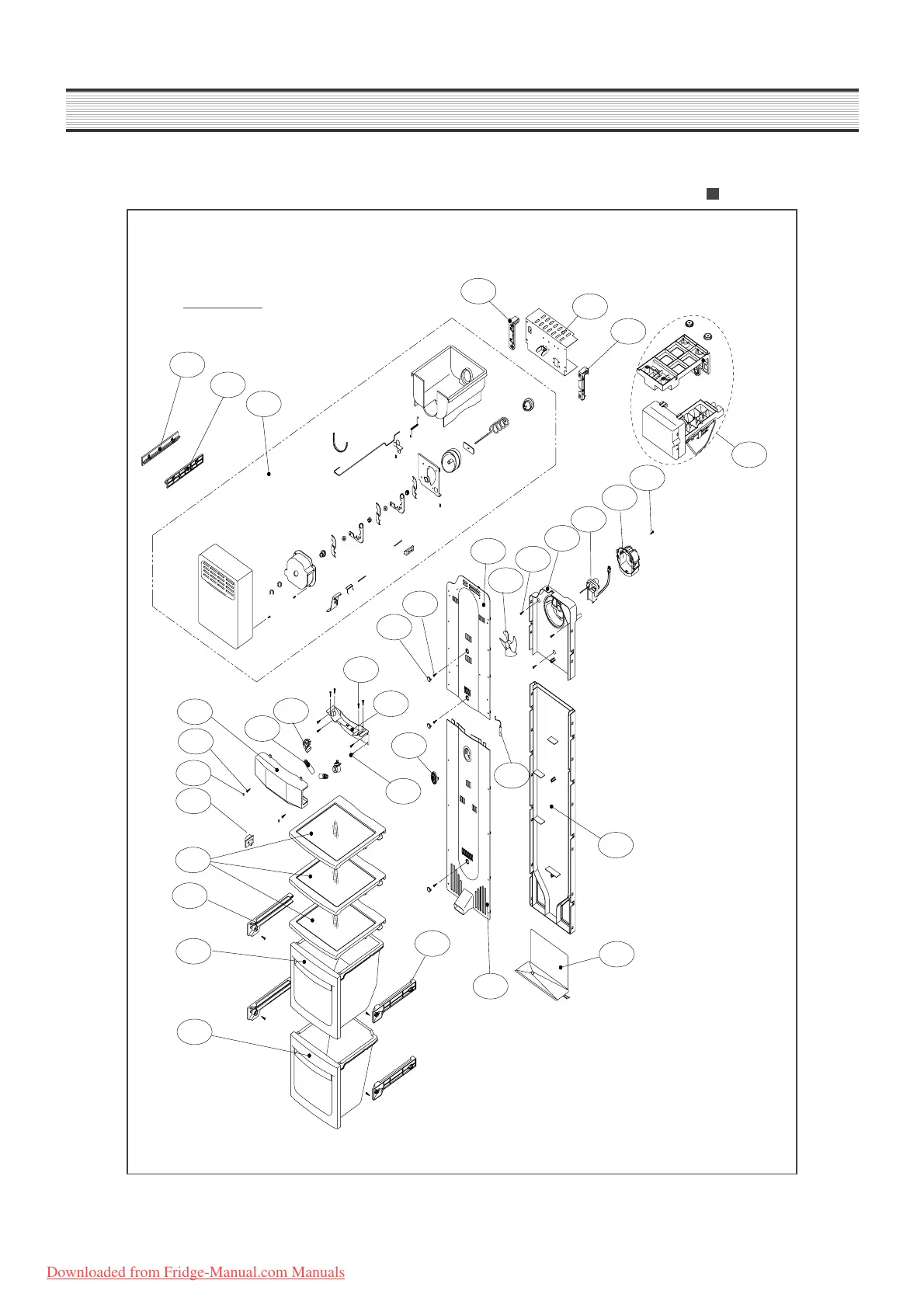 Downloaded from Fridge-Manual.com Manuals